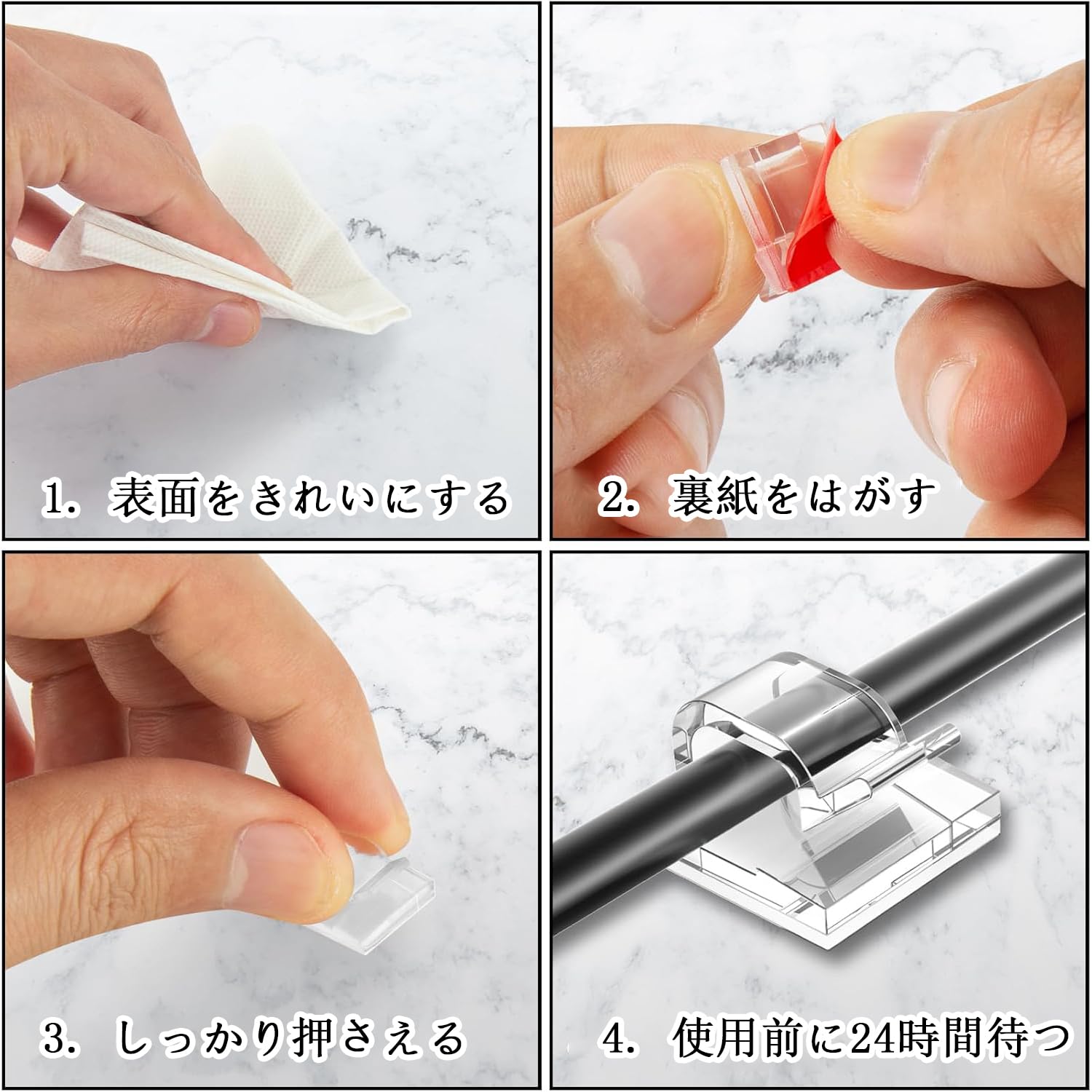 1. 表面をきれいにする

2. 裏紙をはがす

3. しっかり押さえる

4. 使用前に24時間待つ