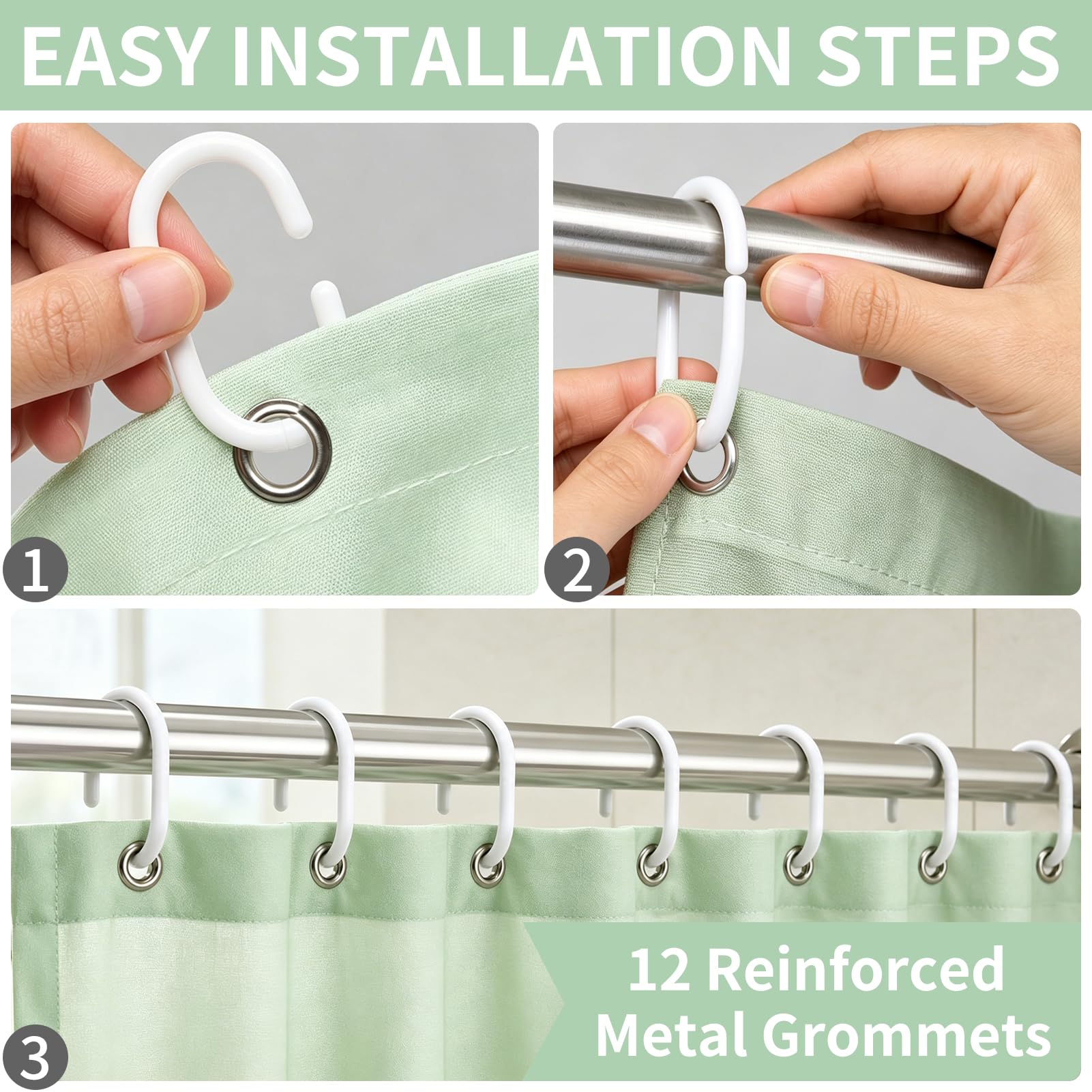 EASY INSTALLATION STEPS

1

2

3

12 Reinforced Metal Grommets