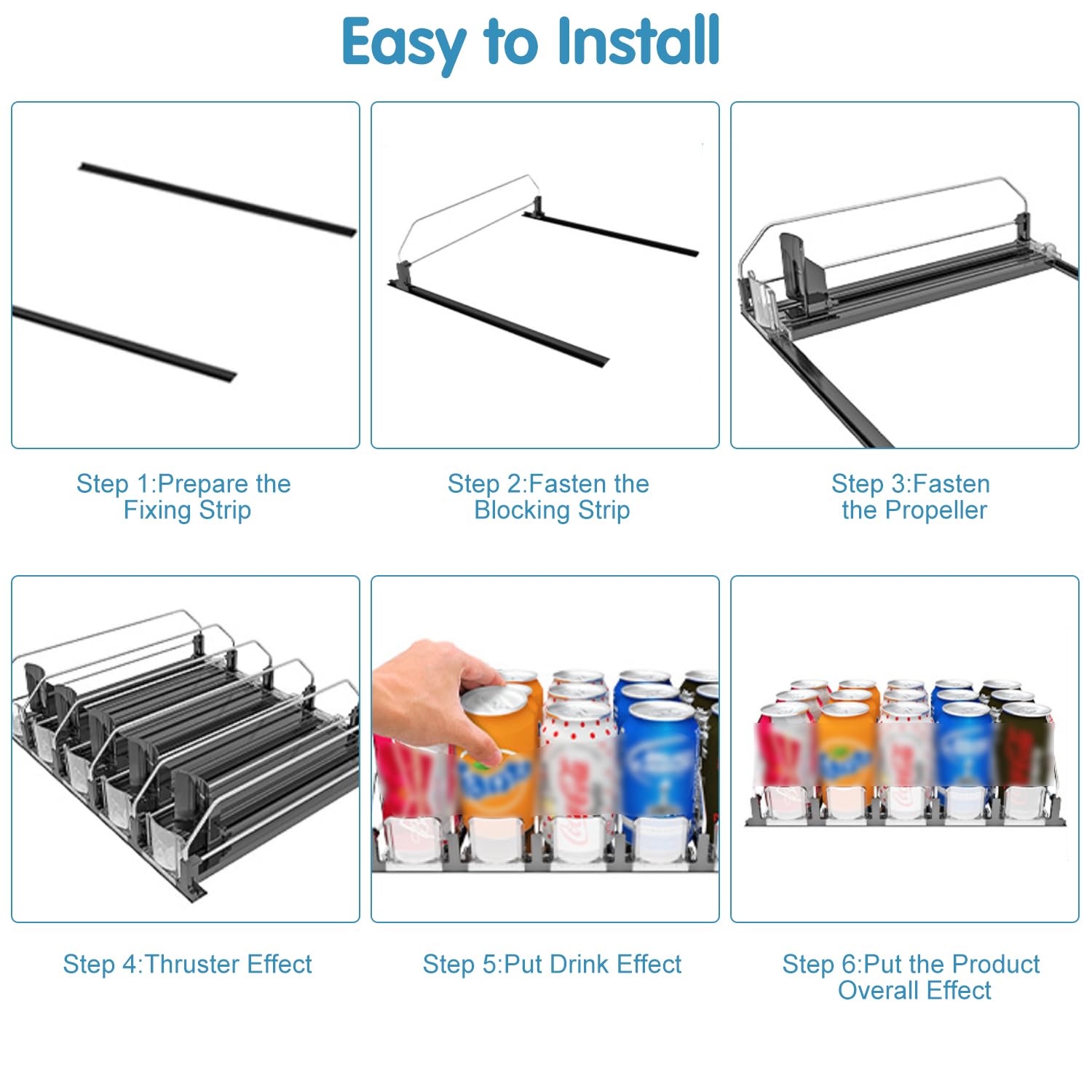 Easy to Install

Step 1:Prepare the Fixing Strip

Step 2:Fasten the Blocking Strip

Step 3:Fasten the Propeller

Step 4:Thruster Effect

Step 5:Put Drink Effect

Step 6:Put the Product Overall Effect