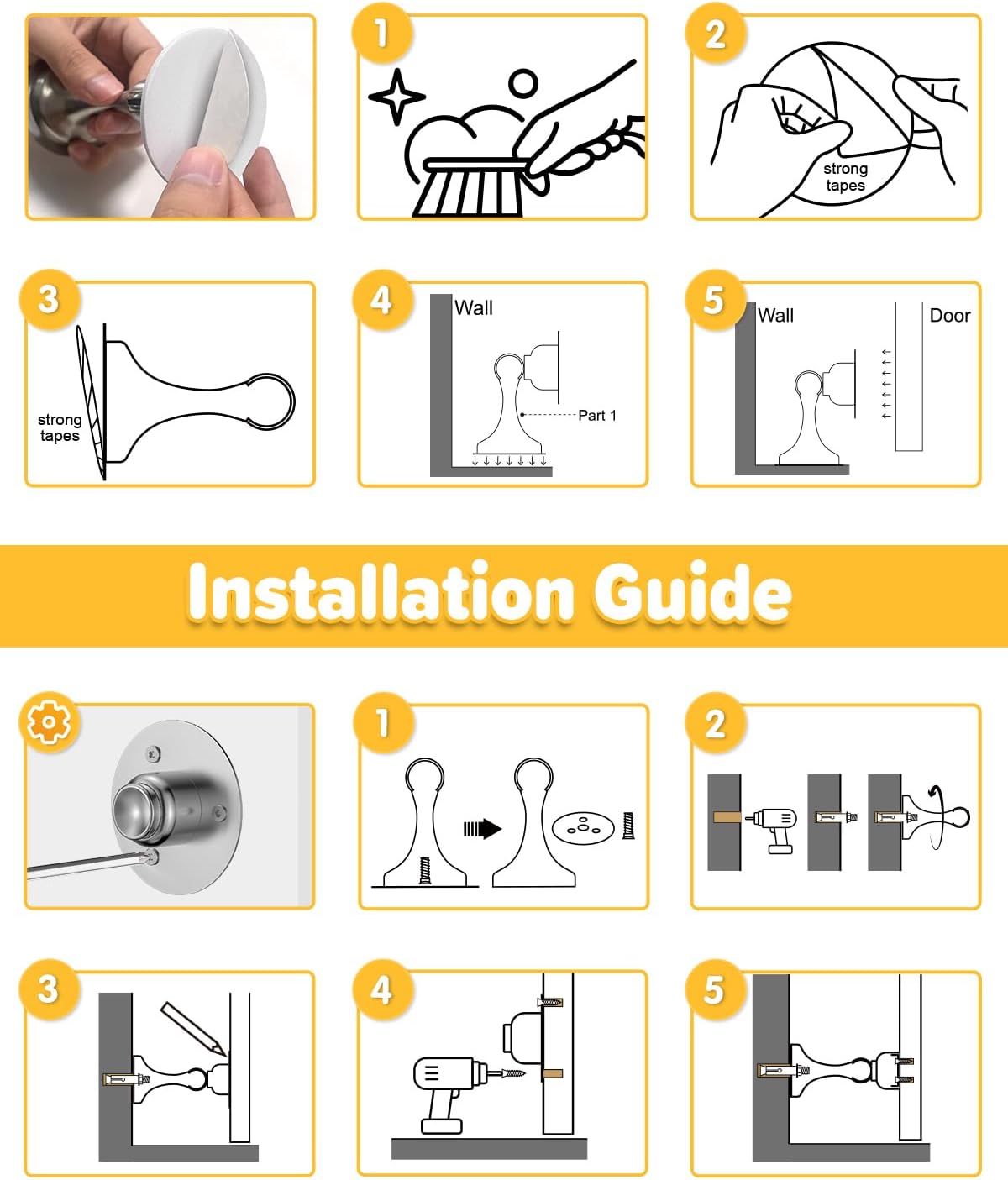 1

2

strong tapes

3

strong tapes

4

Wall

Part 1

5

Wall

Door

Installation Guide

1

2

3

4

5