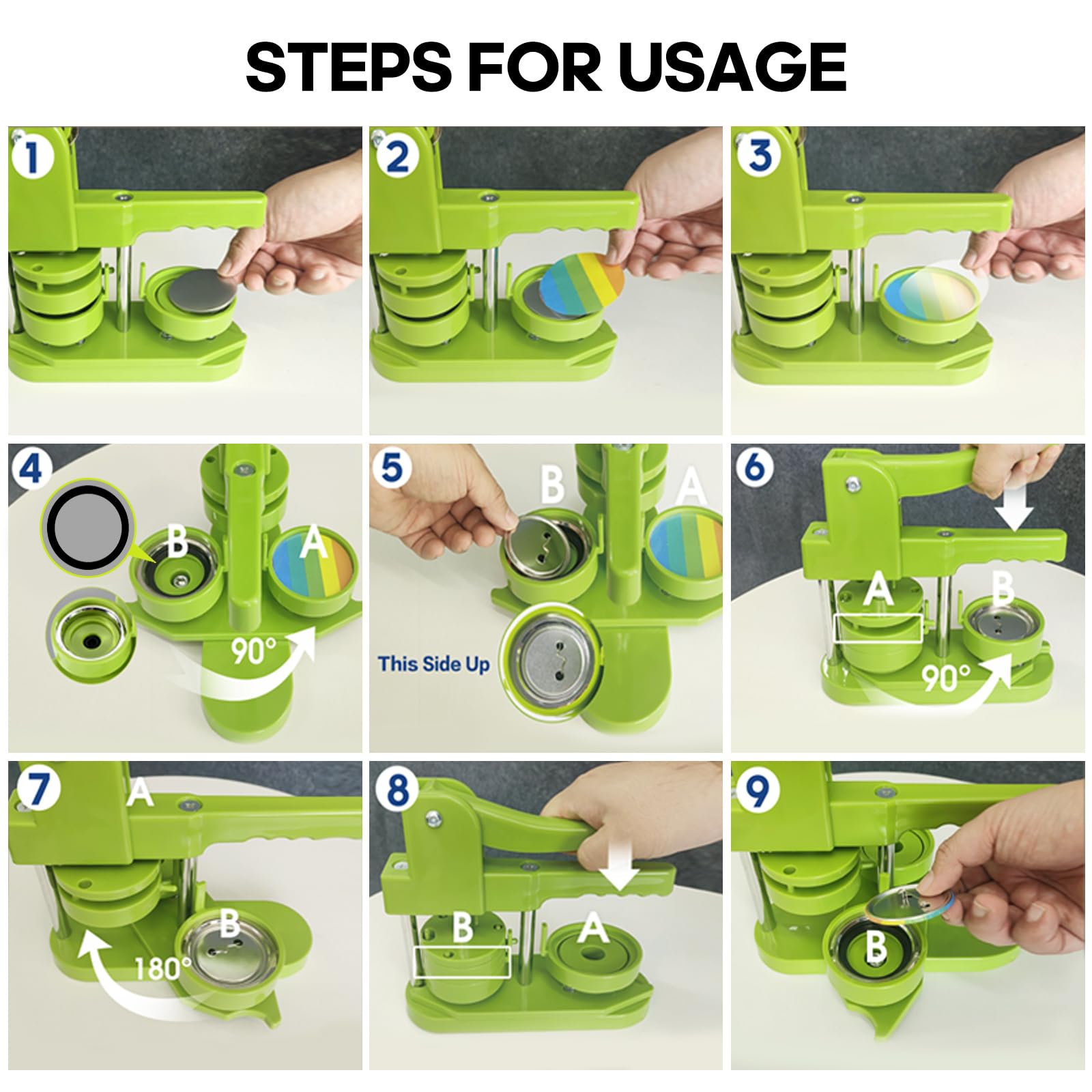 STEPS FOR USAGE

1

2

3

4
B
A
90°

5
B
A
This Side Up

6
A
B
90°

7
A
B
180°

8
B
A

9
B