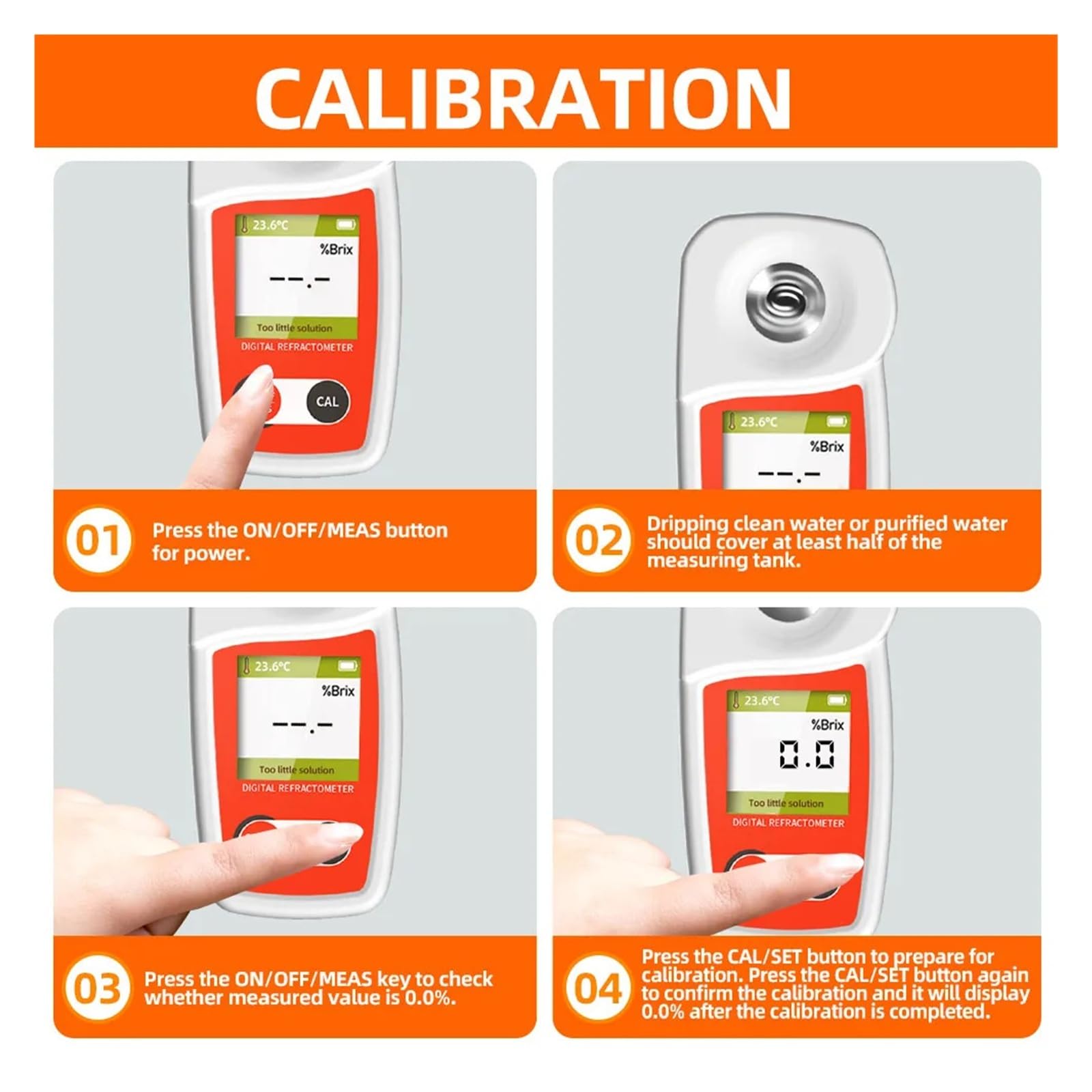 CALIBRATION

23.6°C
%Brix
--.-
Too little solution
DIGITAL REFRACTOMETER
CAL

01 Press the ON/OFF/MEAS button for power.

23.6°C
%Brix
--.-

02 Dripping clean water or purified water should cover at least half of the measuring tank.

23.6°C
%Brix
--.-
Too little solution
DIGITAL REFRACTOMETER

03 Press the ON/OFF/MEAS key to check whether measured value is 0.0%.

23.6°C
%Brix
0.0
Too little solution
DIGITAL REFRACTOMETER

04 Press the CAL/SET button to prepare for calibration. Press the CAL/SET button again to confirm the calibration and it will display 0.0% after the calibration is completed.