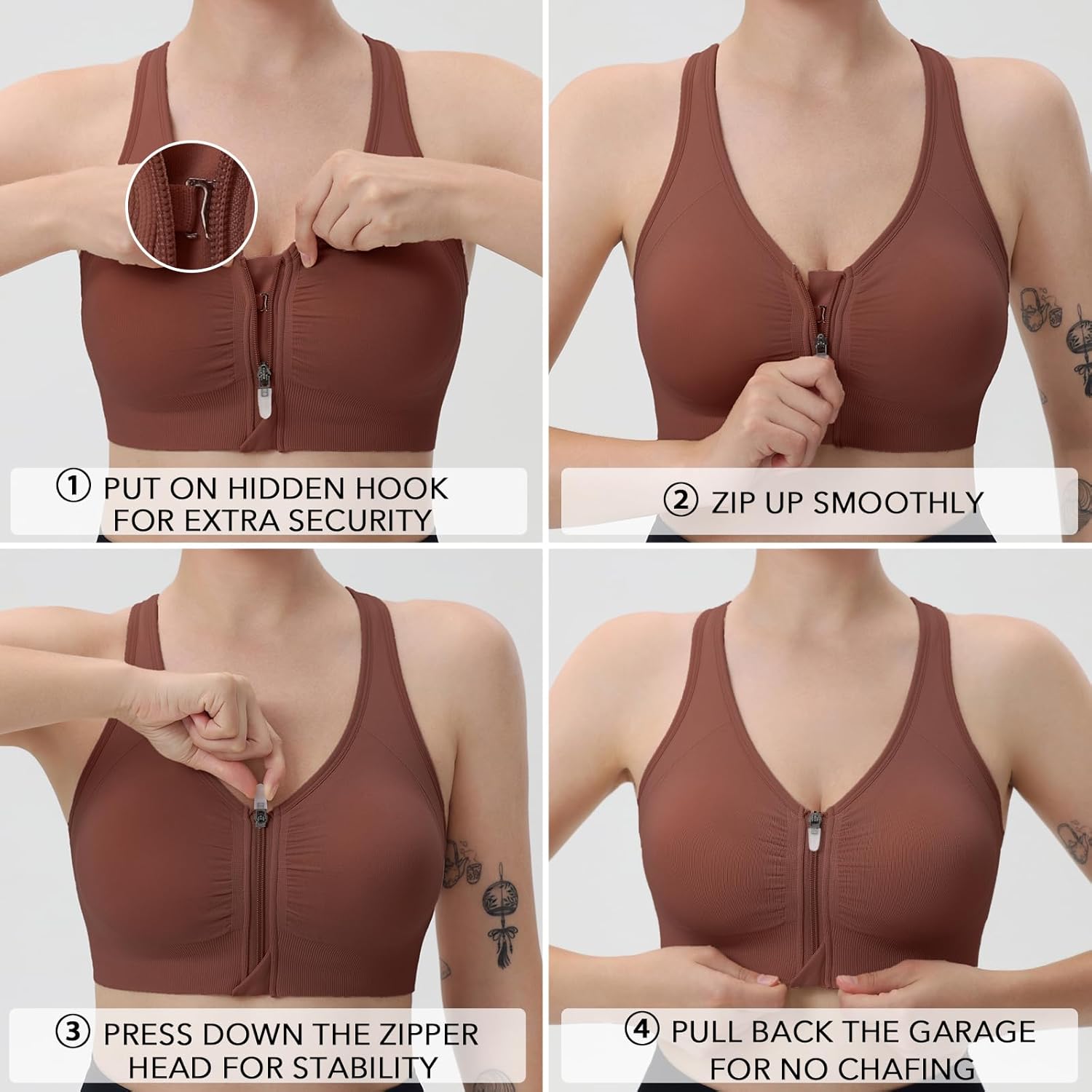 ① PUT ON HIDDEN HOOK FOR EXTRA SECURITY

② ZIP UP SMOOTHLY

③ PRESS DOWN THE ZIPPER HEAD FOR STABILITY

④ PULL BACK THE GARAGE FOR NO CHAFING