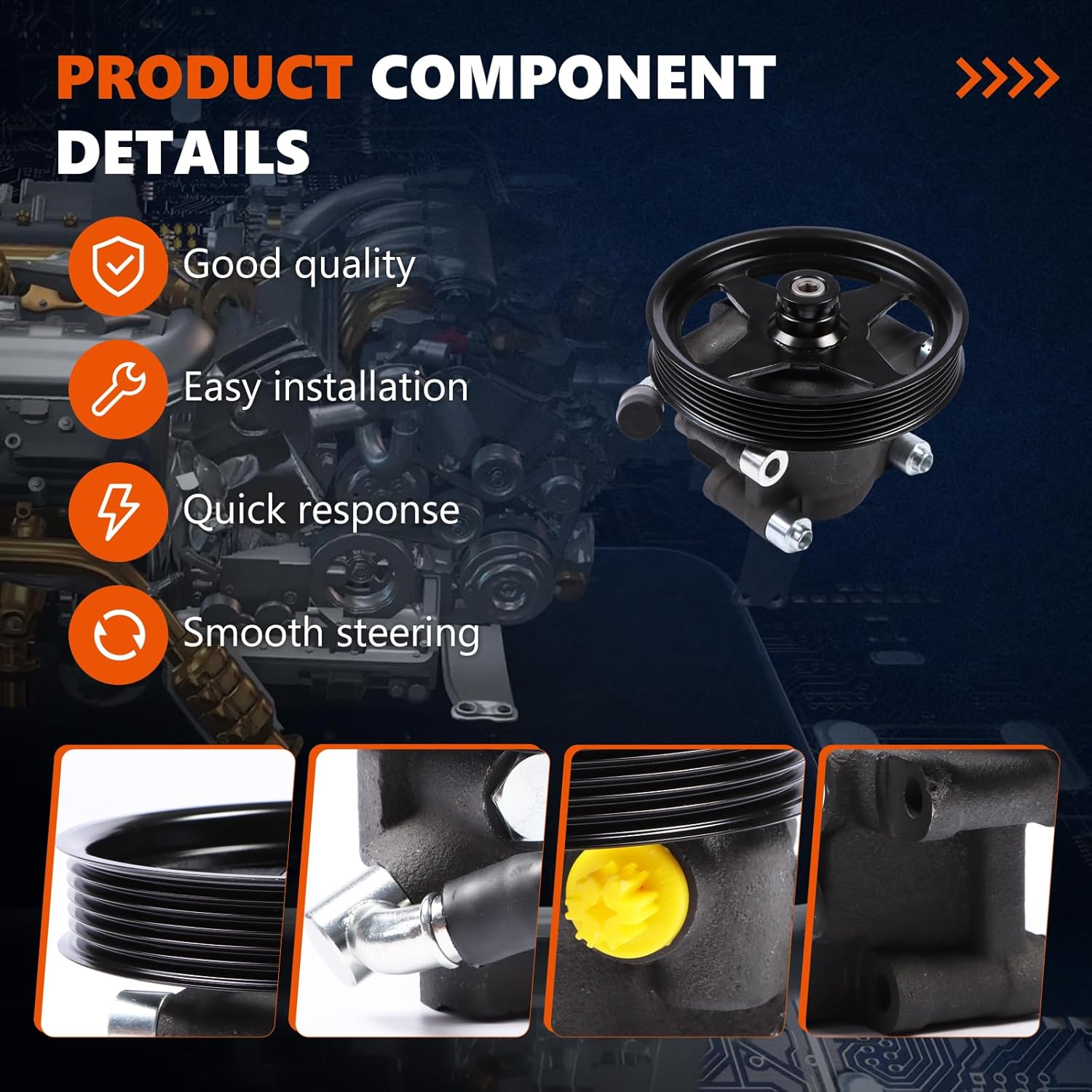 PRODUCT COMPONENT DETAILS

Good quality

Easy installation

Quick response

Smooth steering