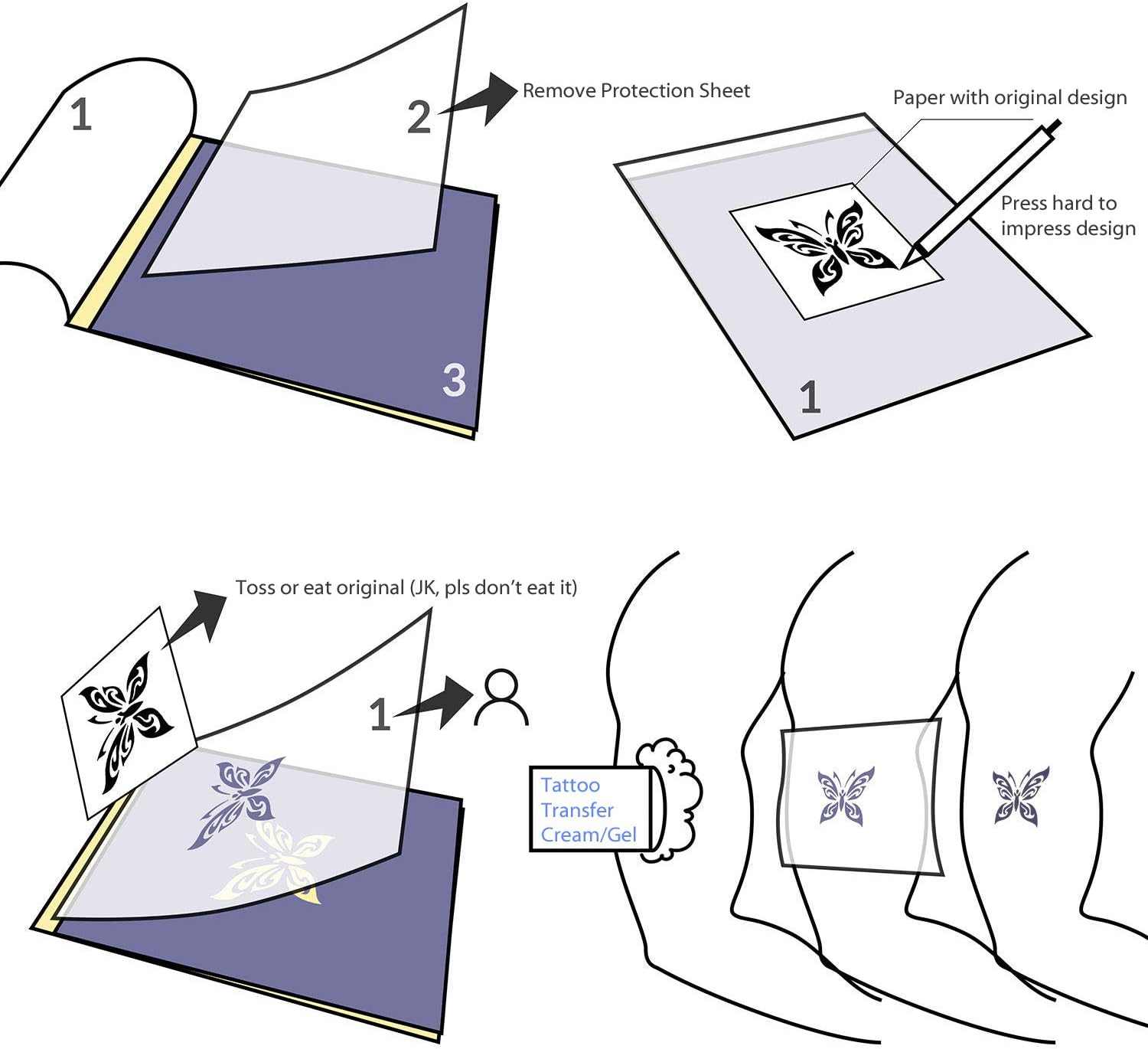 1

2

Remove Protection Sheet

3

Paper with original design

Press hard to impress design

1

Toss or eat original (JK, pls don't eat it)

1

Tattoo Transfer Cream/Gel