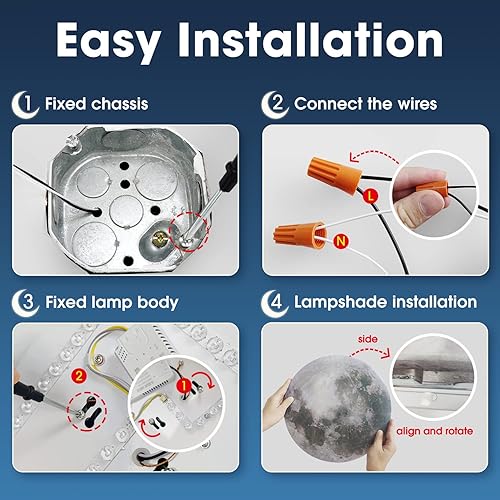 Easy Installation

1 Fixed chassis

2 Connect the wires

L

N

3 Fixed lamp body

2

1

4 Lampshade installation

side

align and rotate