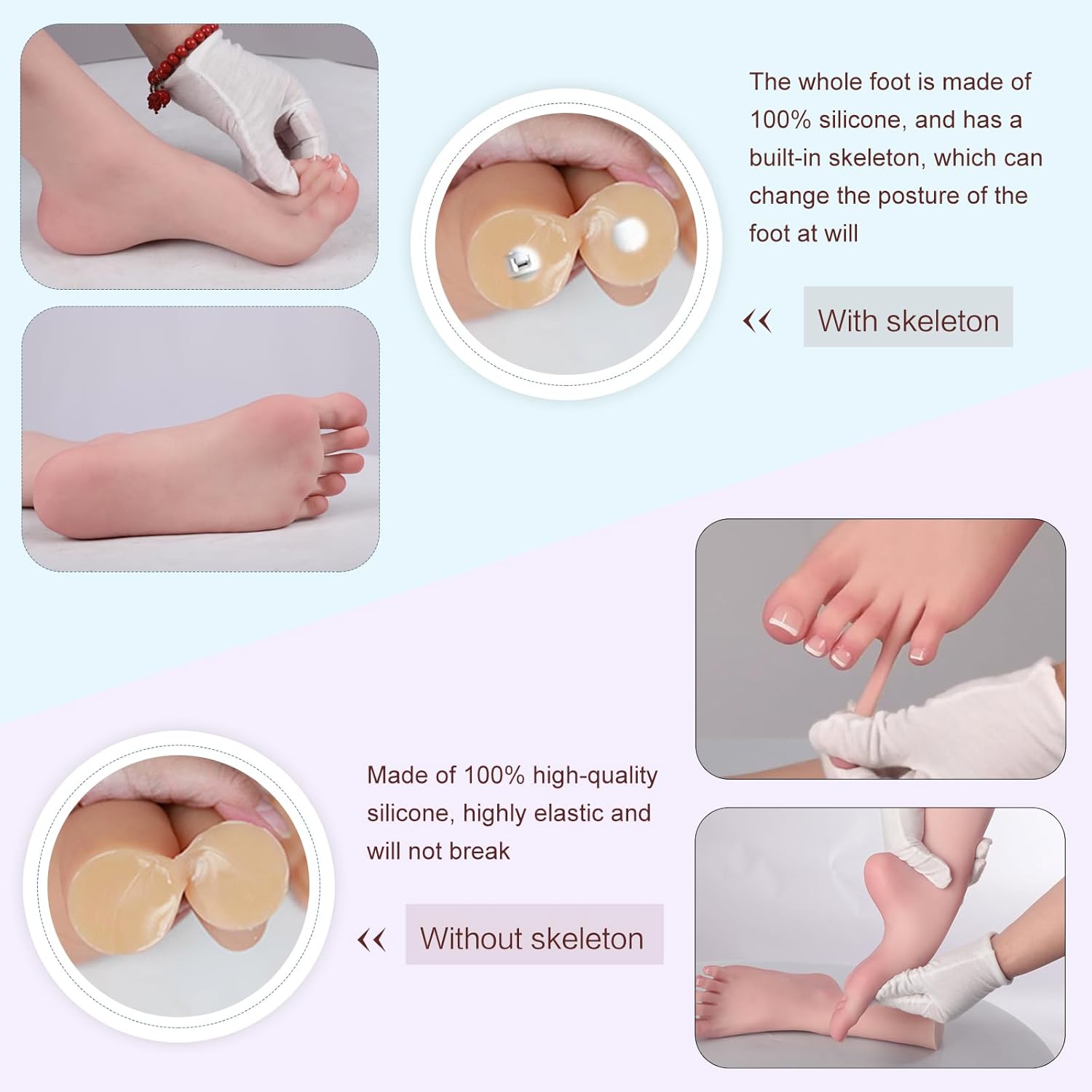 The whole foot is made of 100% silicone, and has a built-in skeleton, which can change the posture of the foot at will

‹‹ With skeleton

Made of 100% high-quality silicone, highly elastic and will not break

‹‹ Without skeleton