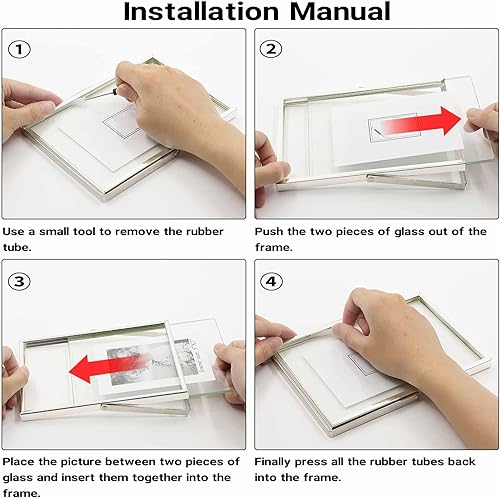 Installation Manual

1

Use a small tool to remove the rubber tube.

2

Push the two pieces of glass out of the frame.

3

Place the picture between two pieces of glass and insert them together into the frame.

4

Finally press all the rubber tubes back into the frame.