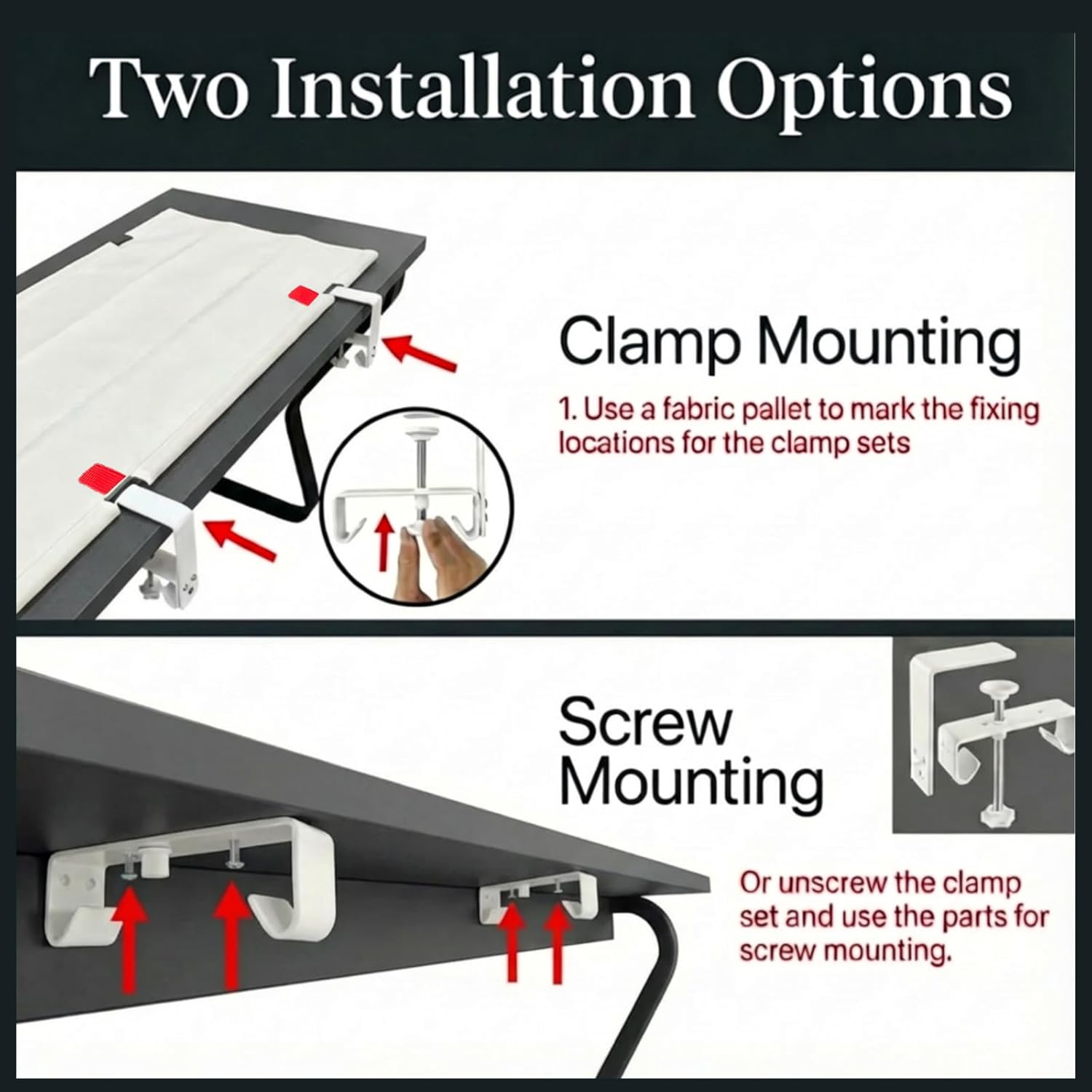 Two Installation Options

Clamp Mounting

1. Use a fabric pallet to mark the fixing locations for the clamp sets

Screw Mounting

Or unscrew the clamp set and use the parts for screw mounting.