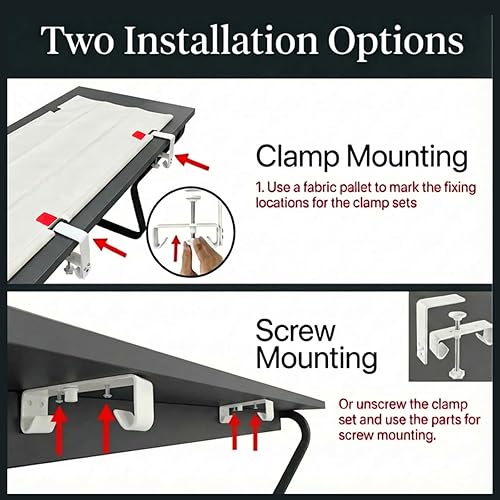 Two Installation Options

Clamp Mounting

1. Use a fabric pallet to mark the fixing locations for the clamp sets

Screw Mounting

Or unscrew the clamp set and use the parts for screw mounting.