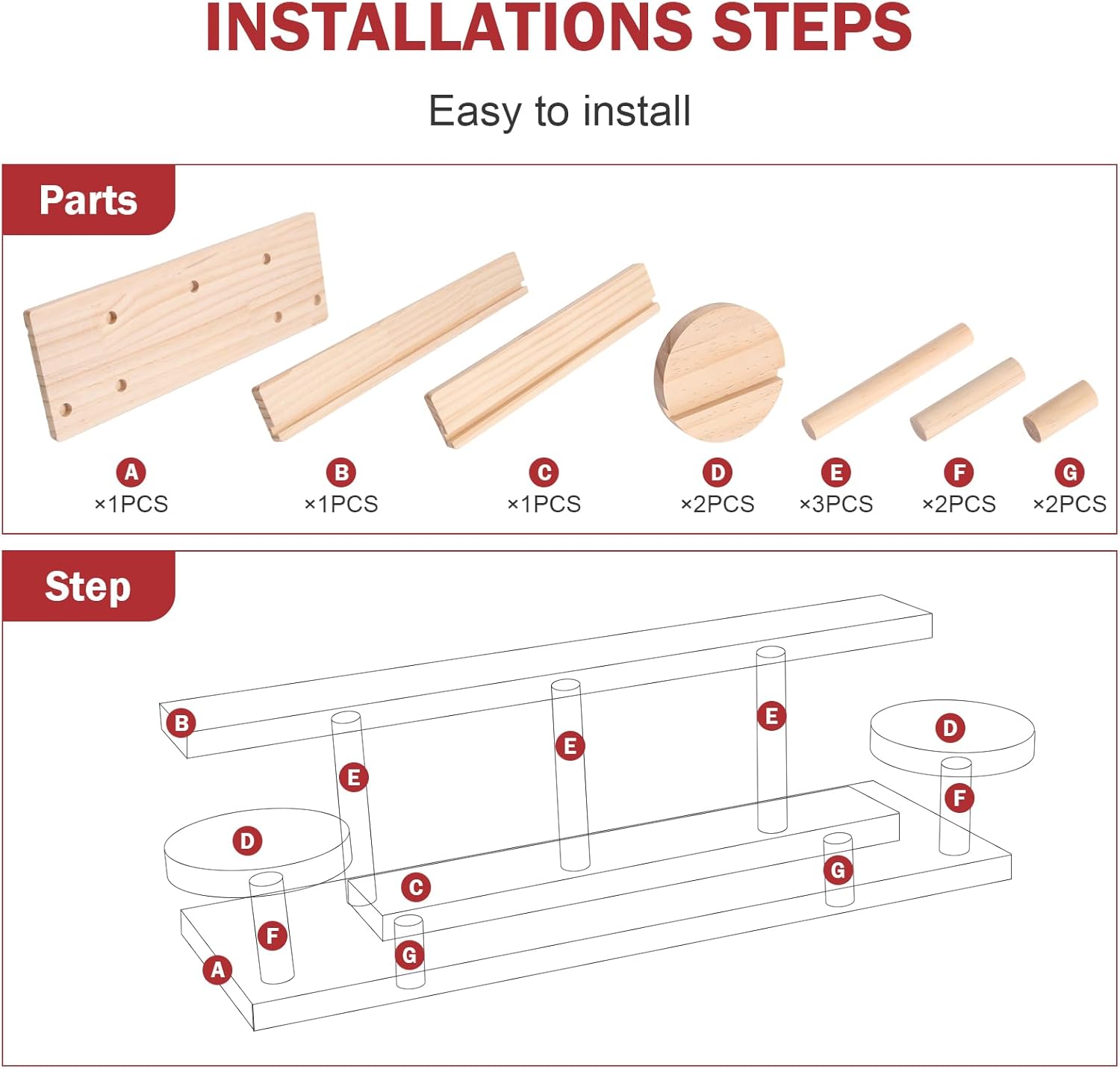 INSTALLATIONS STEPS

Easy to install

Parts

A
×1PCS

B
×1PCS

C
×1PCS

D
×2PCS

E
×3PCS

F
×2PCS

G
×2PCS

Step

B E E E D F D C G F G A