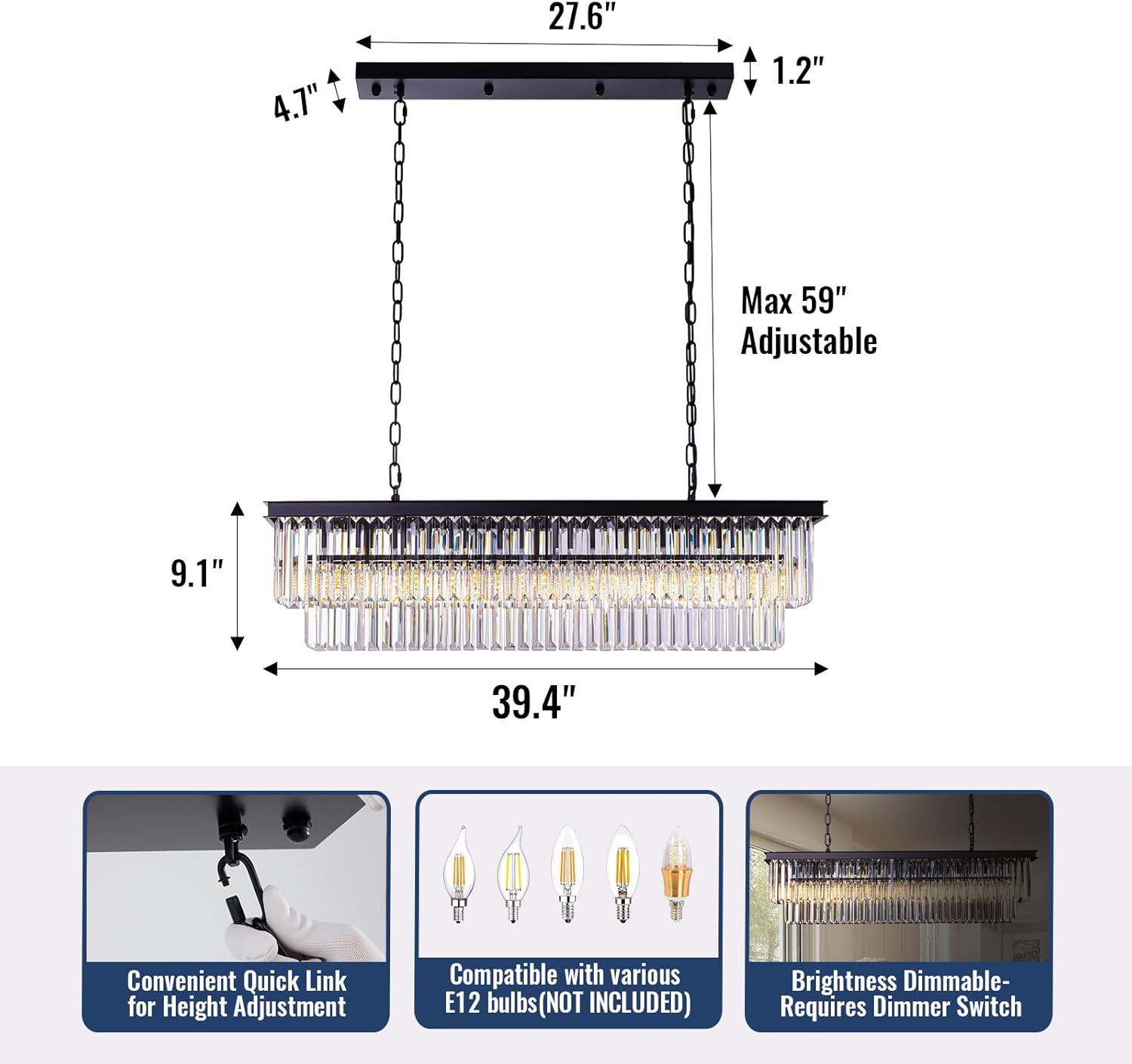 27.6"

4.7"

1.2"

Max 59"
Adjustable

9.1"

39.4"

Convenient Quick Link for Height Adjustment

Compatible with various E12 bulbs(NOT INCLUDED)

Brightness Dimmable-Requires Dimmer Switch