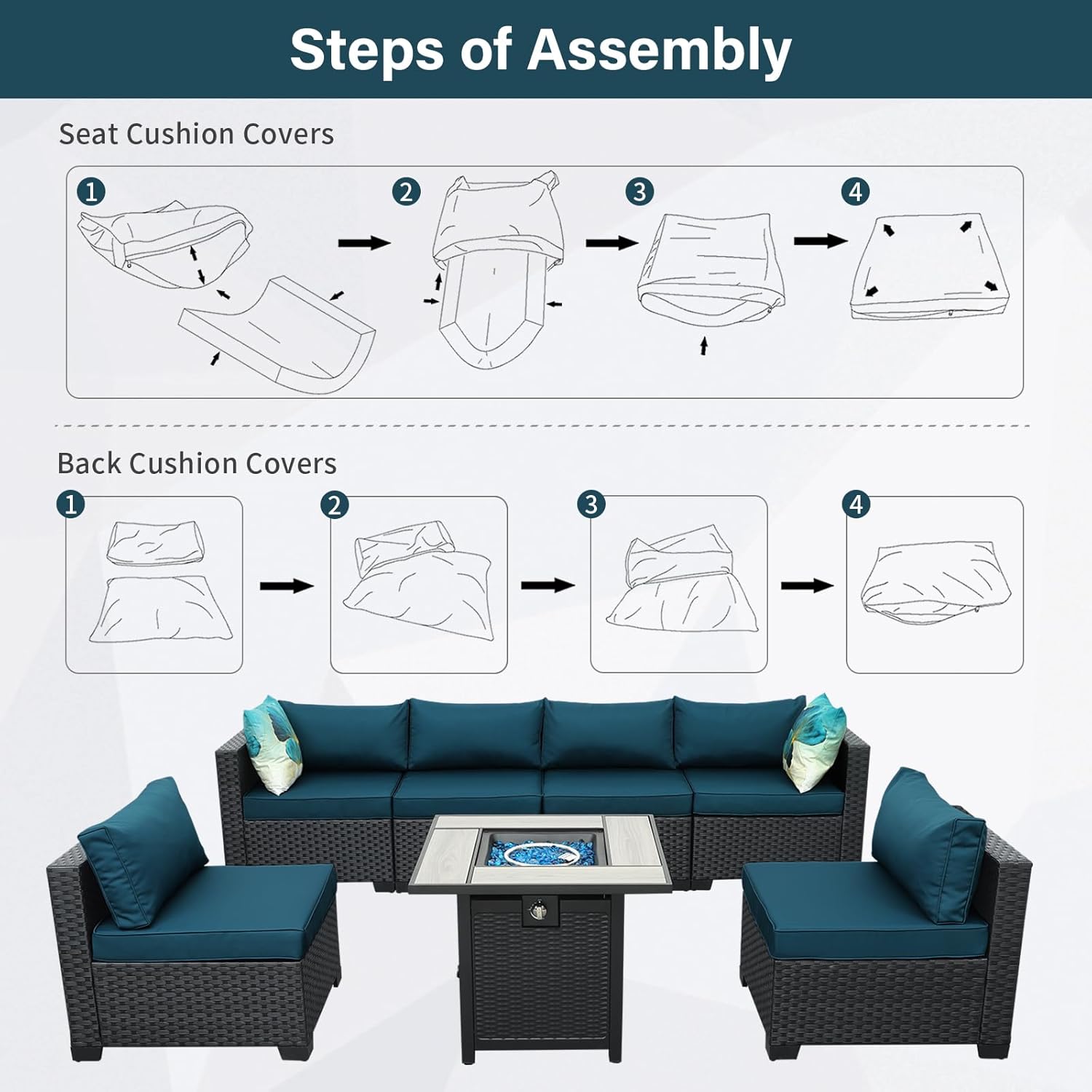 Steps of Assembly

Seat Cushion Covers

1

2

3

4

Back Cushion Covers

1

2

3

4