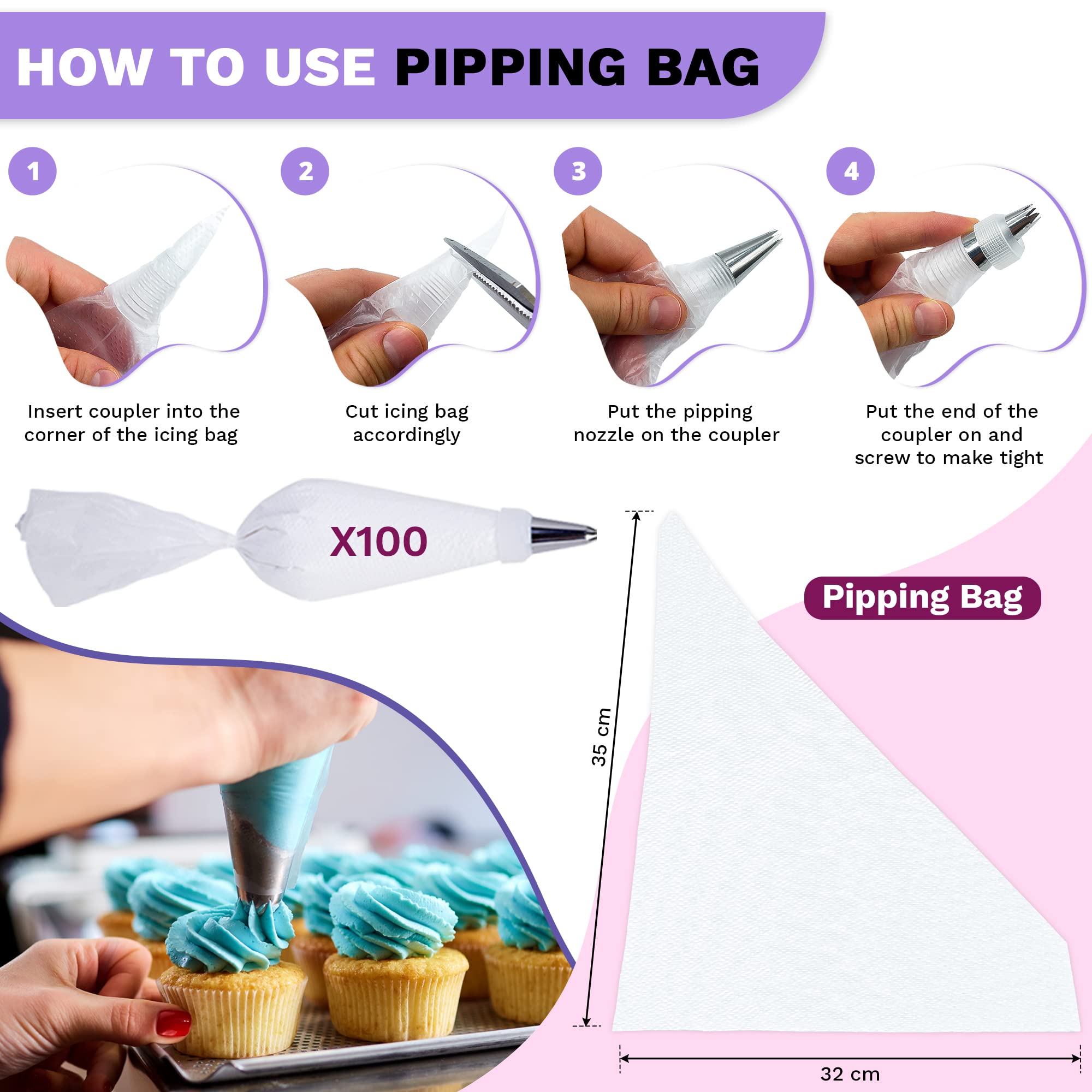 HOW TO USE PIPPING BAG

1
Insert coupler into the corner of the icing bag

2
Cut icing bag accordingly

3
Put the pipping nozzle on the coupler

4
Put the end of the coupler on and screw to make tight

X100

Pipping Bag

35 cm

32 cm