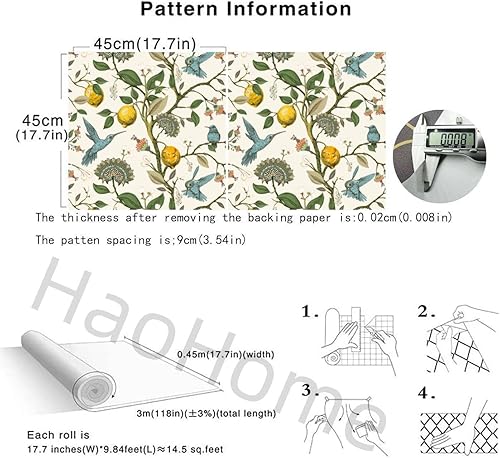 Pattern Information

45cm(17.7in)

45cm
(17.7in)

0008

The thickness after removing the backing paper is:0.02cm(0.008in)

The patten spacing is;9cm(3.54in)

HaoHome

0.45m(17.7in)(width)

3m(118in)(±3%)(total length)

Each roll is
17.7 inches(W)*9.84feet(L)≈14.5 sq.feet

1.

2.

3.

4.