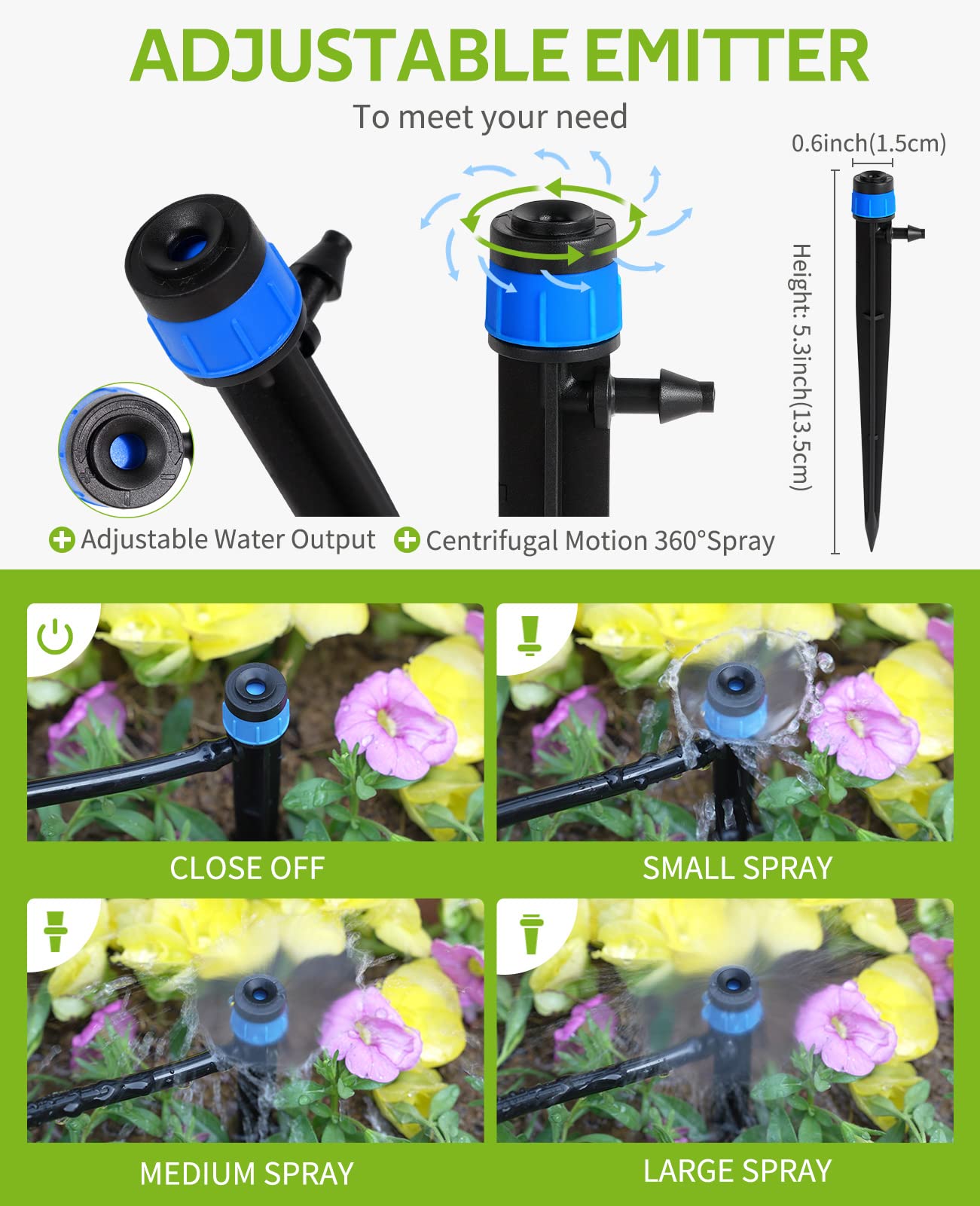 ADJUSTABLE EMITTER

To meet your need

0.6inch(1.5cm)

Height: 5.3inch(13.5cm)

Adjustable Water Output

Centrifugal Motion 360°Spray

CLOSE OFF

SMALL SPRAY

MEDIUM SPRAY

LARGE SPRAY