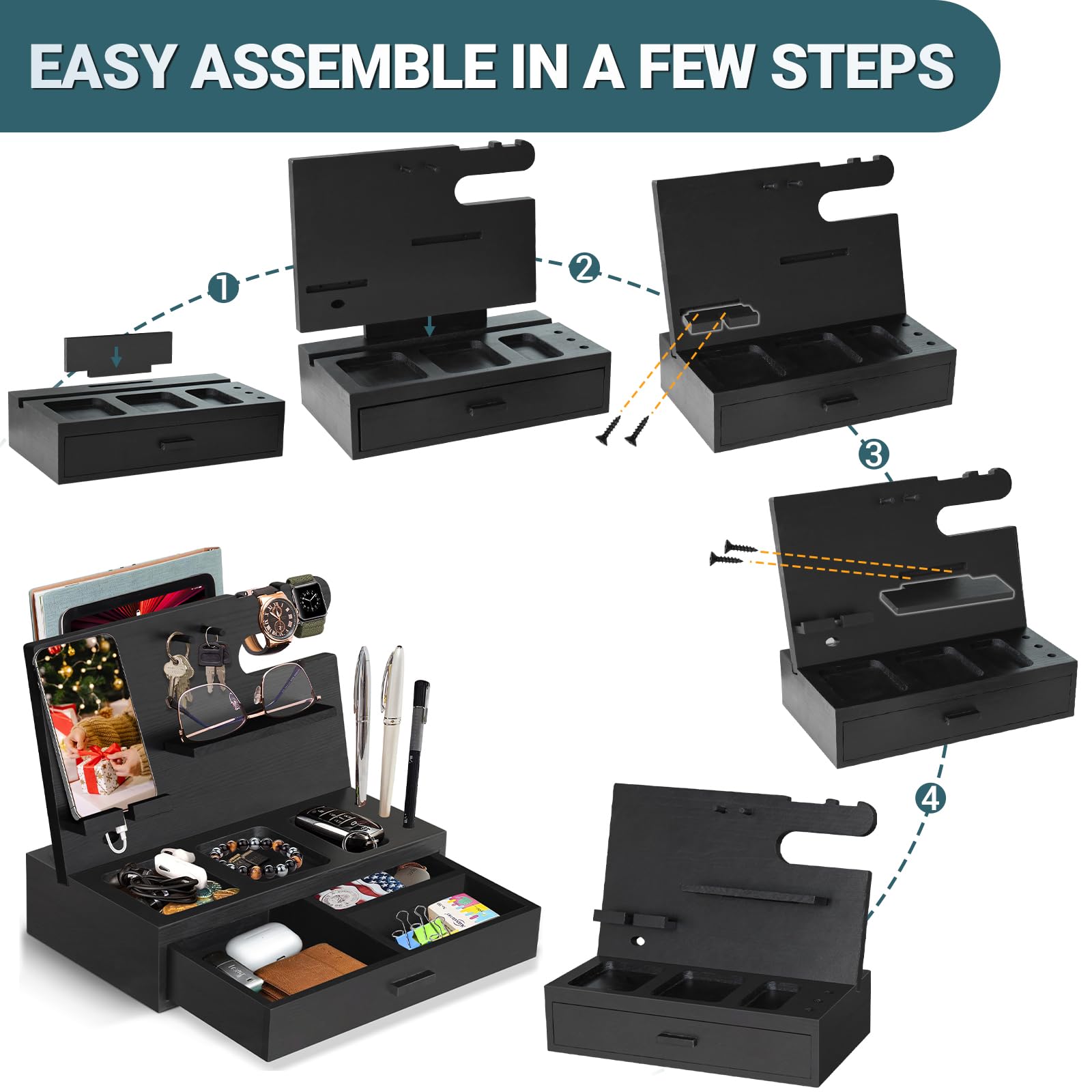 EASY ASSEMBLE IN A FEW STEPS

1

2

3

4