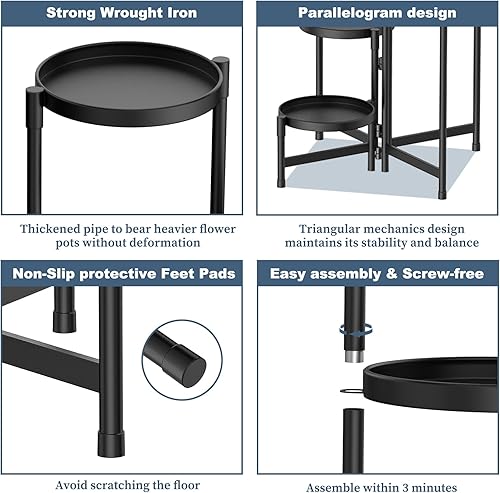 Strong Wrought Iron

Thickened pipe to bear heavier flower pots without deformation

Parallelogram design

Triangular mechanics design maintains its stability and balance

Non-Slip protective Feet Pads

Avoid scratching the floor

Easy assembly & Screw-free

Assemble within 3 minutes