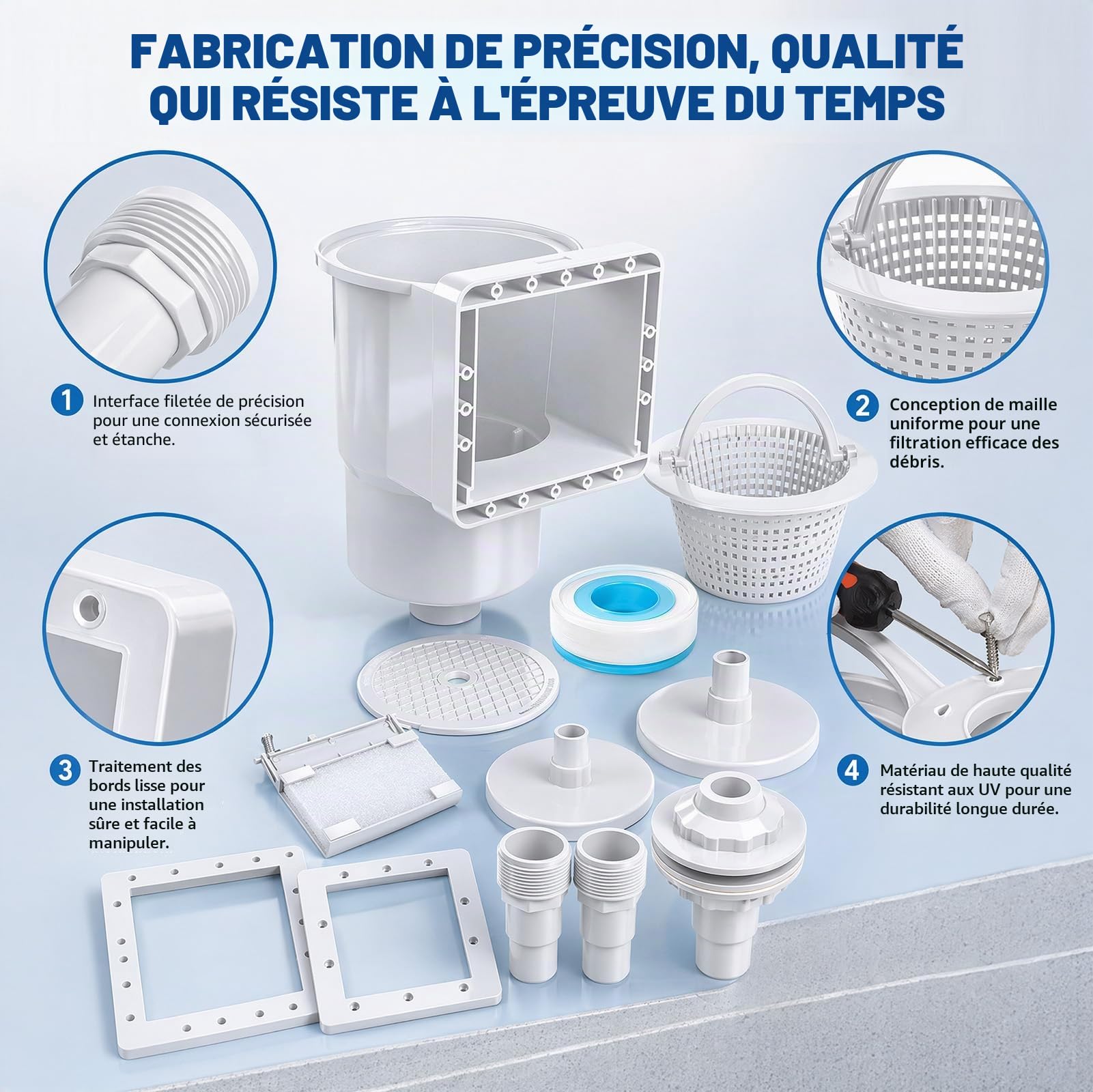 FABRICATION DE PRÉCISION, QUALITÉ QUI RÉSISTE À L'ÉPREUVE DU TEMPS

1 Interface filetée de précision pour une connexion sécurisée et étanche.

2 Conception de maille uniforme pour une filtration efficace des débris.

3 Traitement des bords lisse pour une installation sûre et facile à manipuler.

4 Matériau de haute qualité résistant aux UV pour une durabilité longue durée.