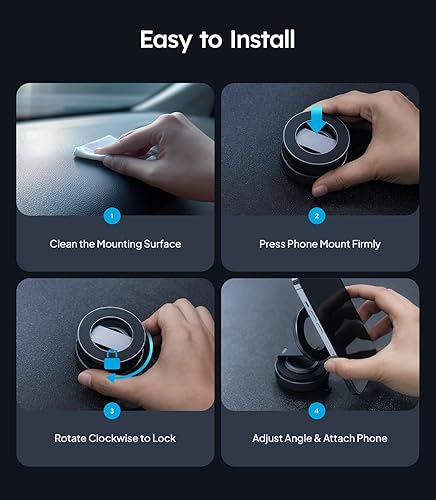 Easy to Install

1

Clean the Mounting Surface

2

Press Phone Mount Firmly

3

Rotate Clockwise to Lock

4

Adjust Angle & Attach Phone