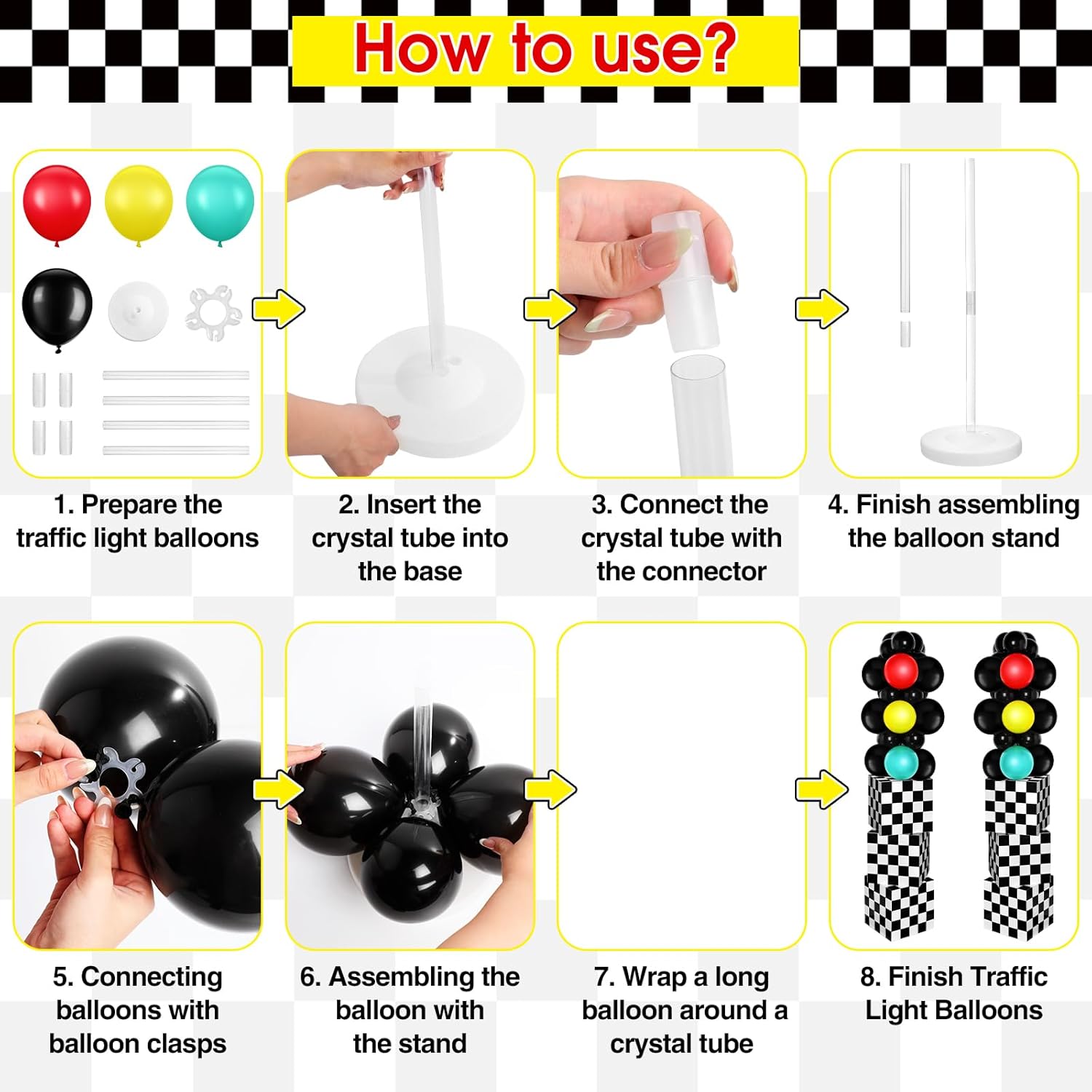 How to use?

1. Prepare the traffic light balloons

2. Insert the crystal tube into the base

3. Connect the crystal tube with the connector

4. Finish assembling the balloon stand

5. Connecting balloons with balloon clasps

6. Assembling the balloon with the stand

7. Wrap a long balloon around a crystal tube

8. Finish Traffic Light Balloons