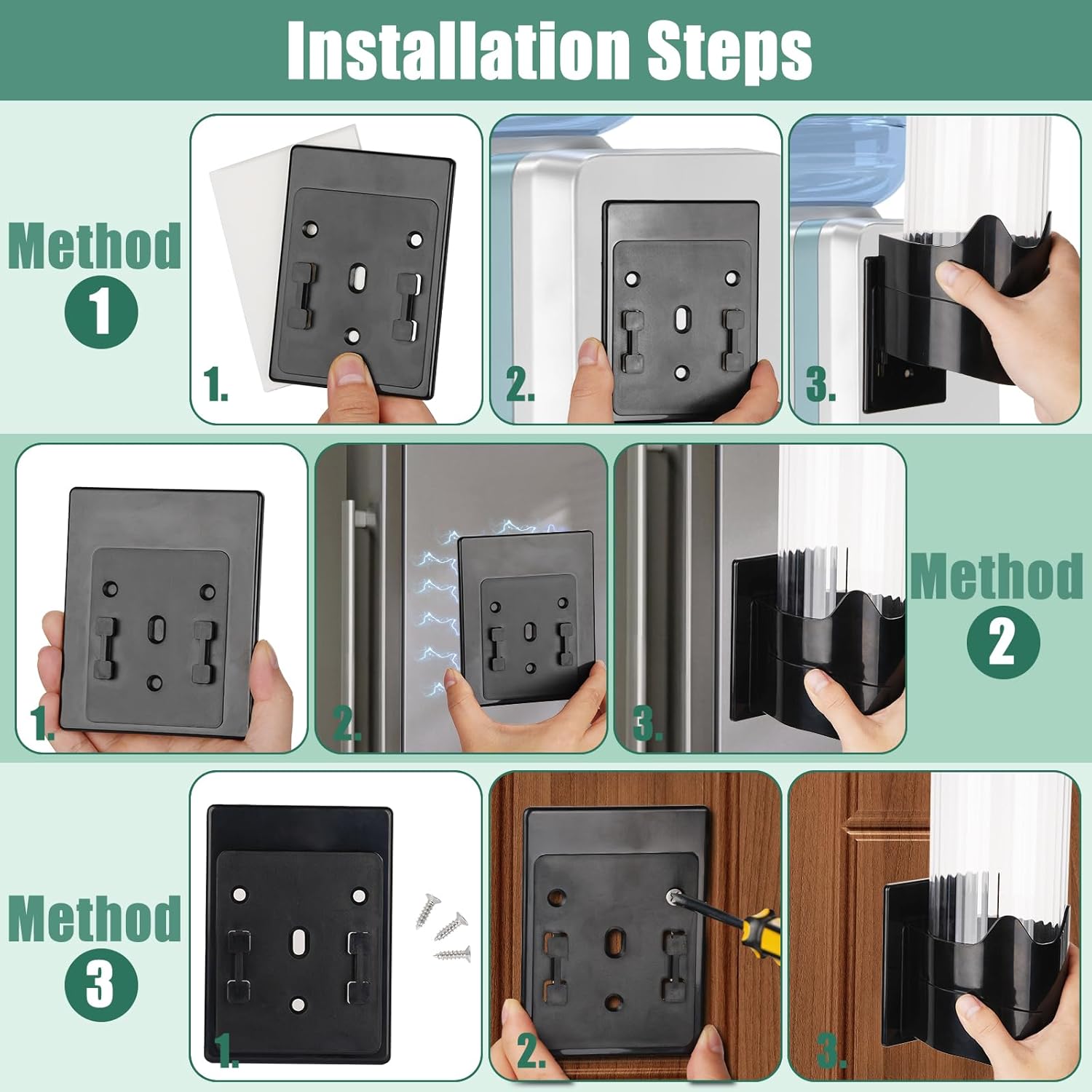 Installation Steps

Method 1

1.

2.

3.

1.

2.

3.

Method 2

Method 3

1.

2.

3.