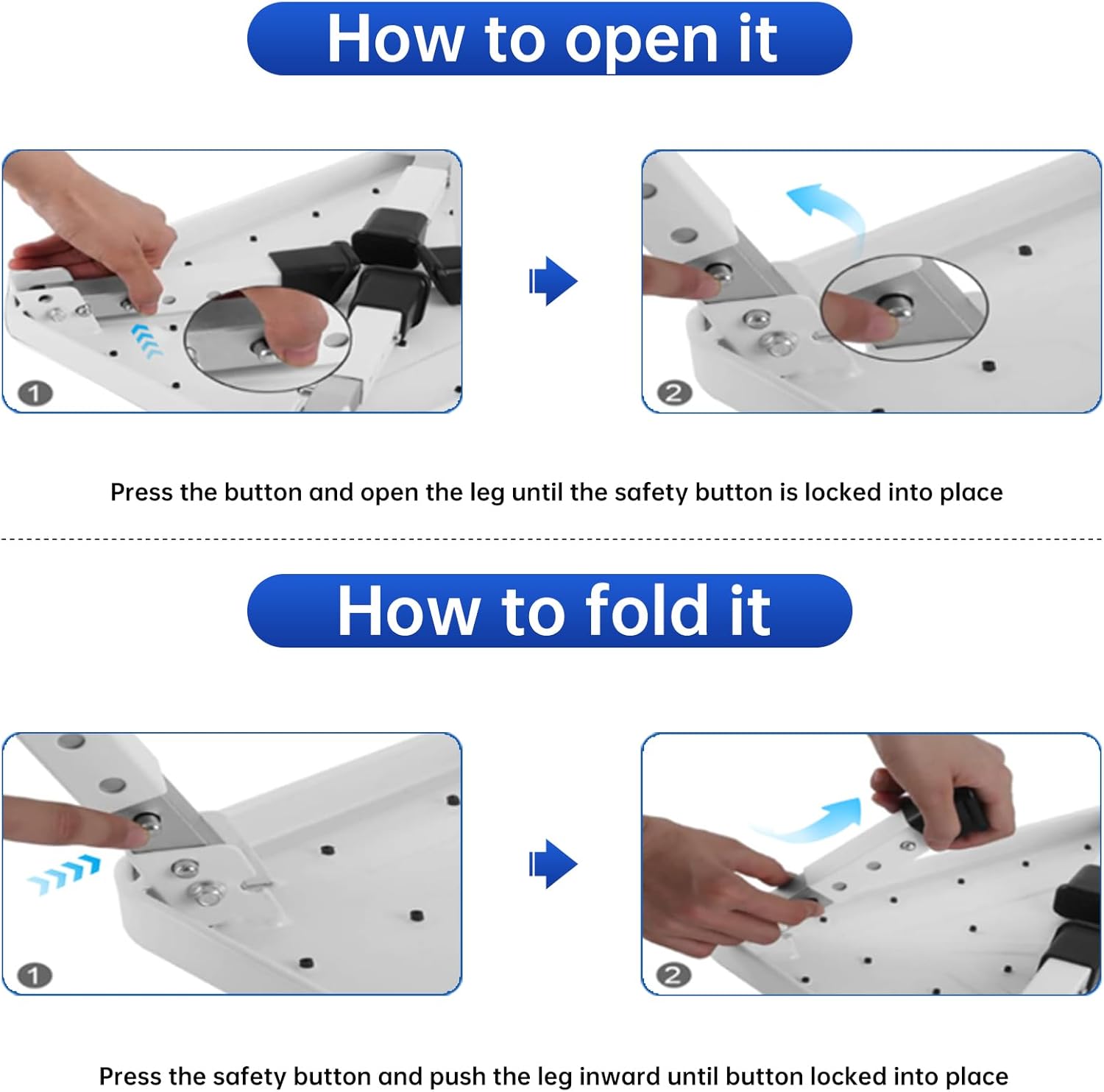 How to open it

1

2

Press the button and open the leg until the safety button is locked into place

How to fold it

1

2

Press the safety button and push the leg inward until button locked into place