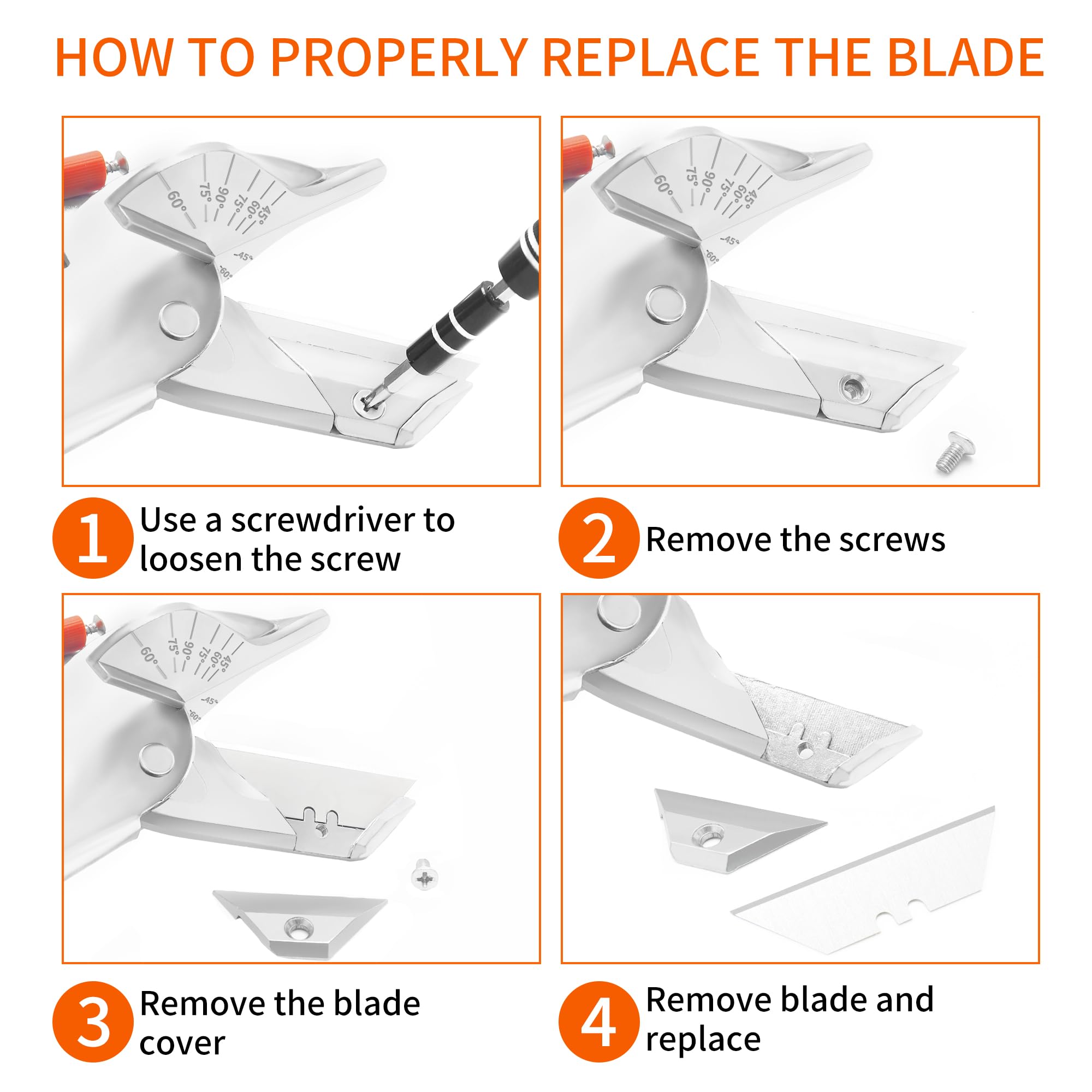 HOW TO PROPERLY REPLACE THE BLADE

60° 75° 90° 75° 60° 45° 45° 60°

60° 75° 90° 75° 60° 45° 45° 60°

1 Use a screwdriver to loosen the screw

2 Remove the screws

60° 75° 90° 75° 60° 45° 45° 60°

3 Remove the blade cover

4 Remove blade and replace