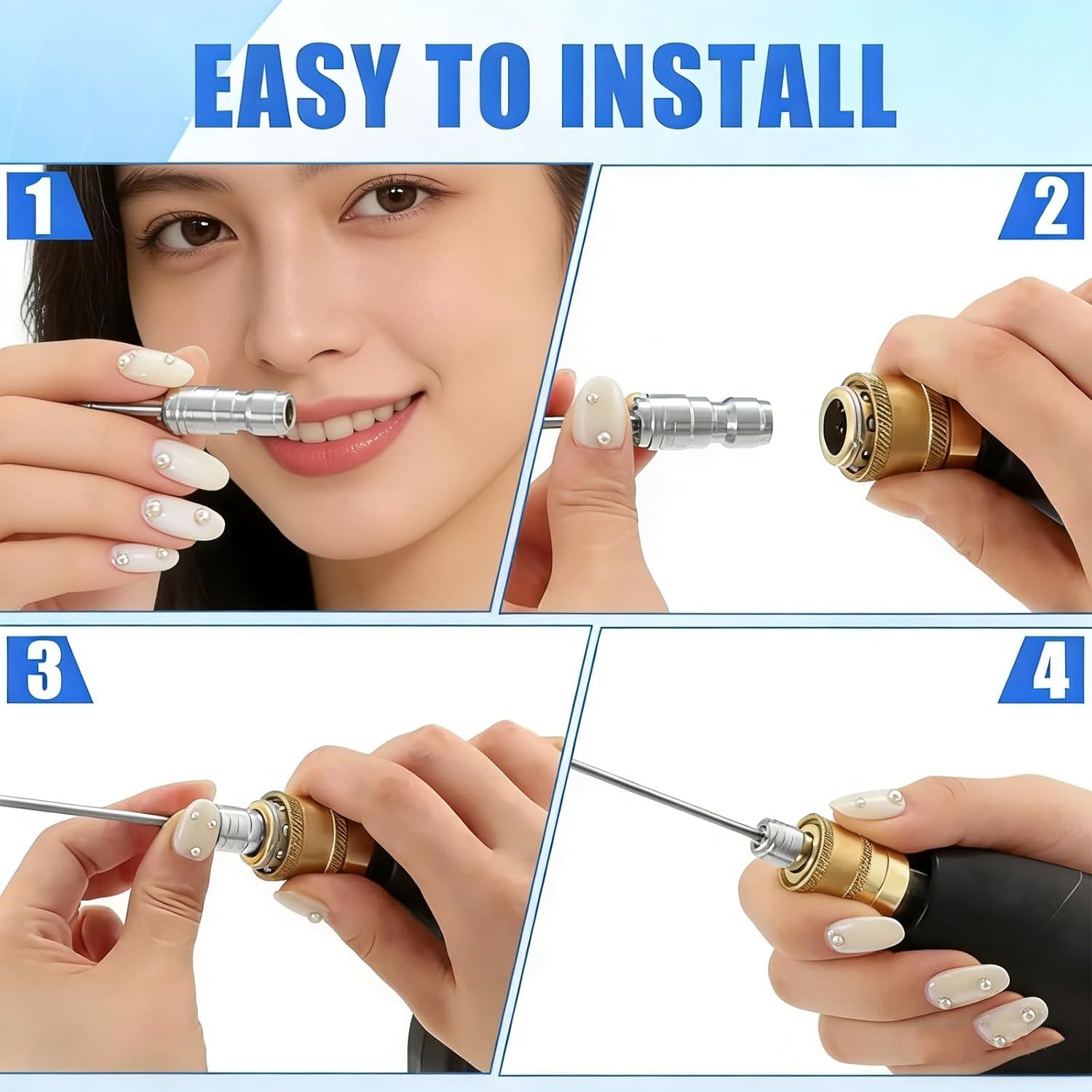 EASY TO INSTALL

1

2

3

4