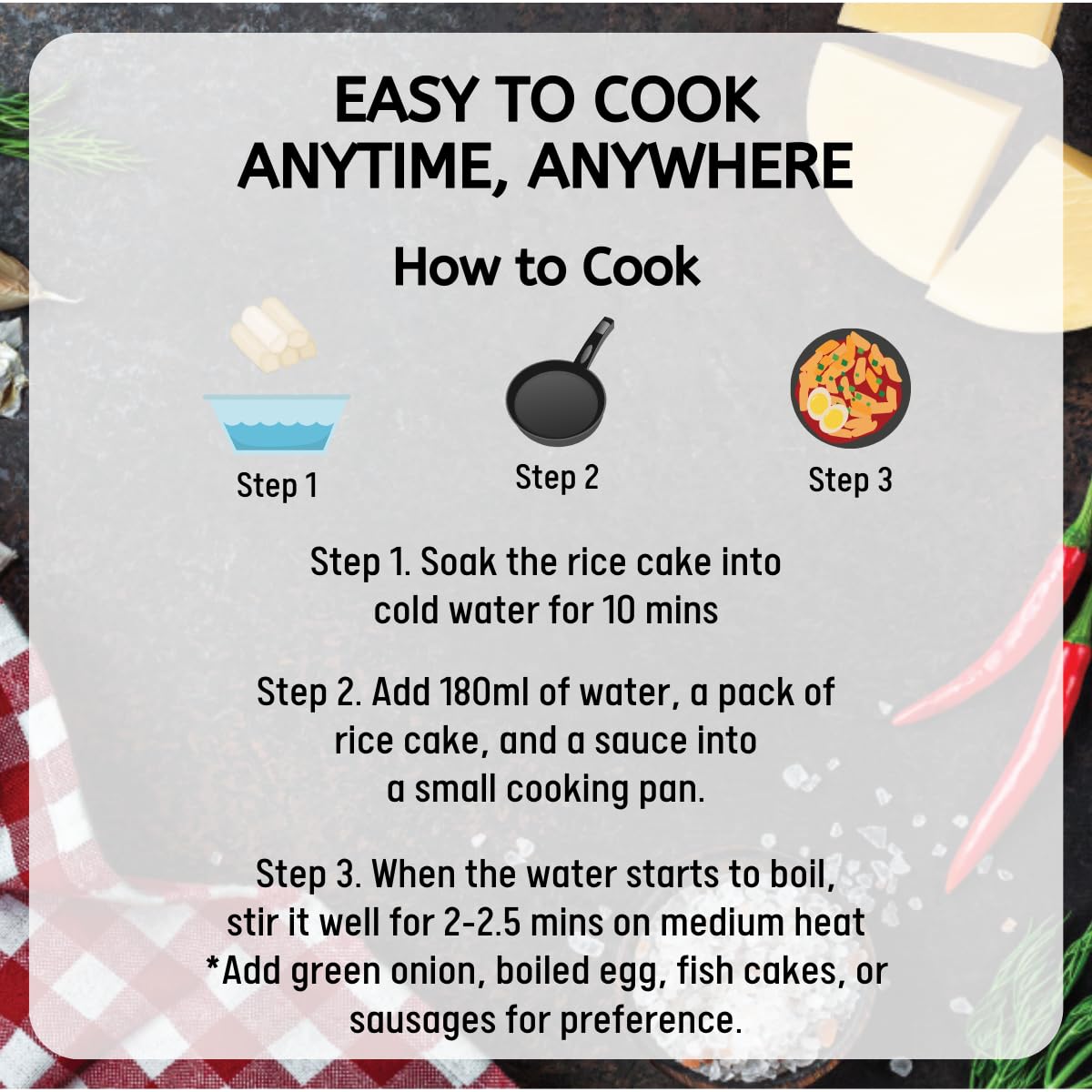 EASY TO COOK
ANYTIME, ANYWHERE

How to Cook

Step 1

Step 2

Step 3

Step 1. Soak the rice cake into cold water for 10 mins

Step 2. Add 180ml of water, a pack of rice cake, and a sauce into a small cooking pan.

Step 3. When the water starts to boil, stir it well for 2-2.5 mins on medium heat
*Add green onion, boiled egg, fish cakes, or sausages for preference.