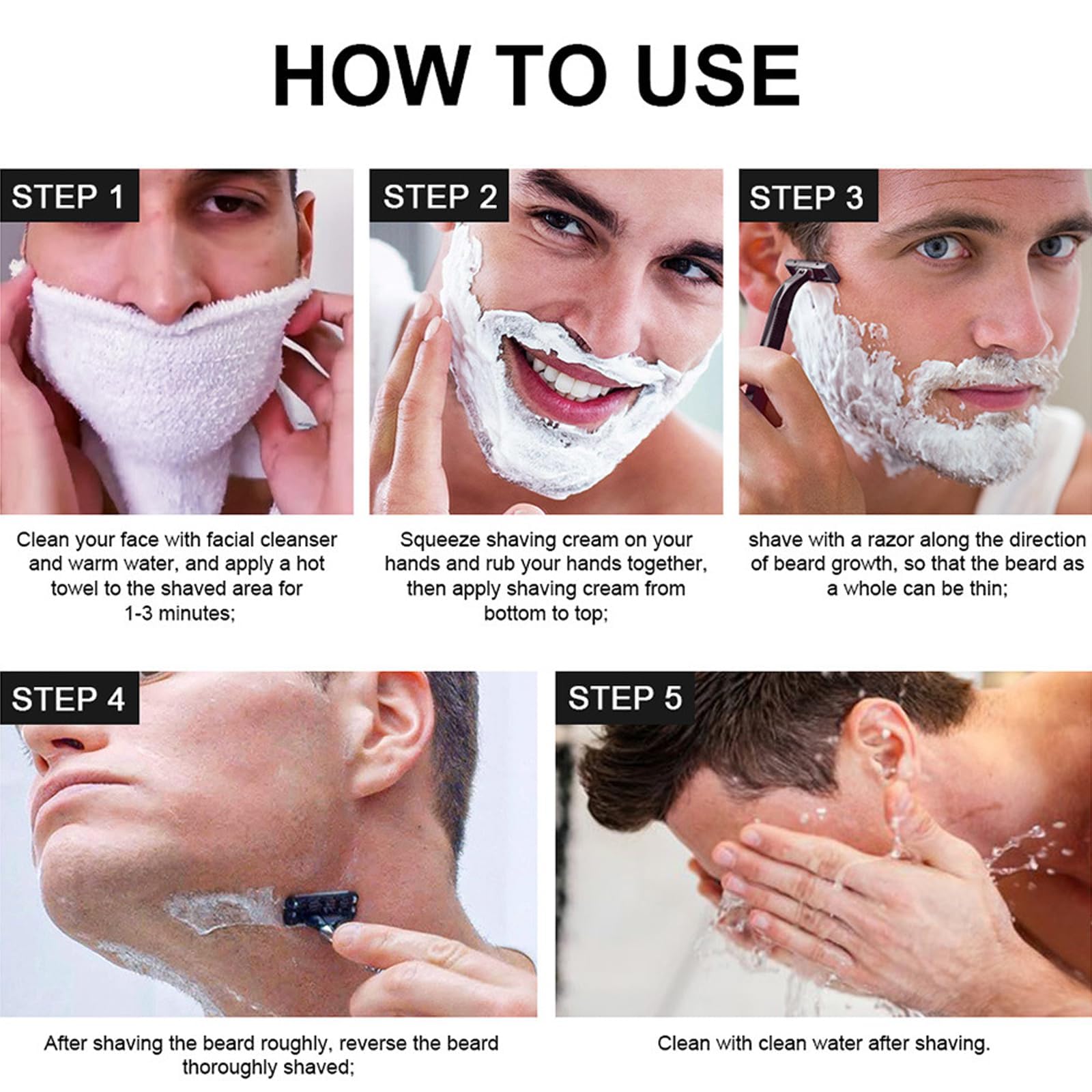 HOW TO USE

STEP 1

Clean your face with facial cleanser and warm water, and apply a hot towel to the shaved area for 1-3 minutes;

STEP 2

Squeeze shaving cream on your hands and rub your hands together, then apply shaving cream from bottom to top;

STEP 3

shave with a razor along the direction of beard growth, so that the beard as a whole can be thin;

STEP 4

After shaving the beard roughly, reverse the beard thoroughly shaved;

STEP 5

Clean with clean water after shaving.