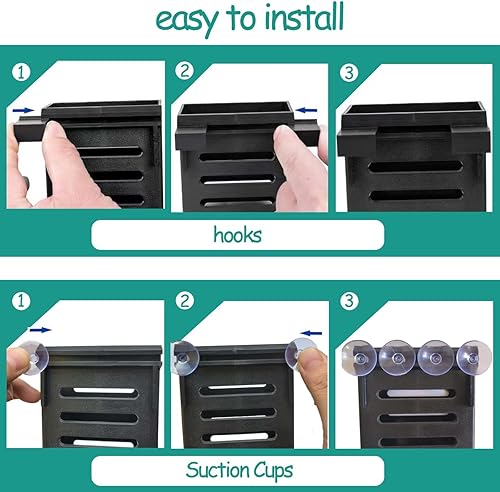 easy to install

1

2

3

hooks

1

2

3

Suction Cups