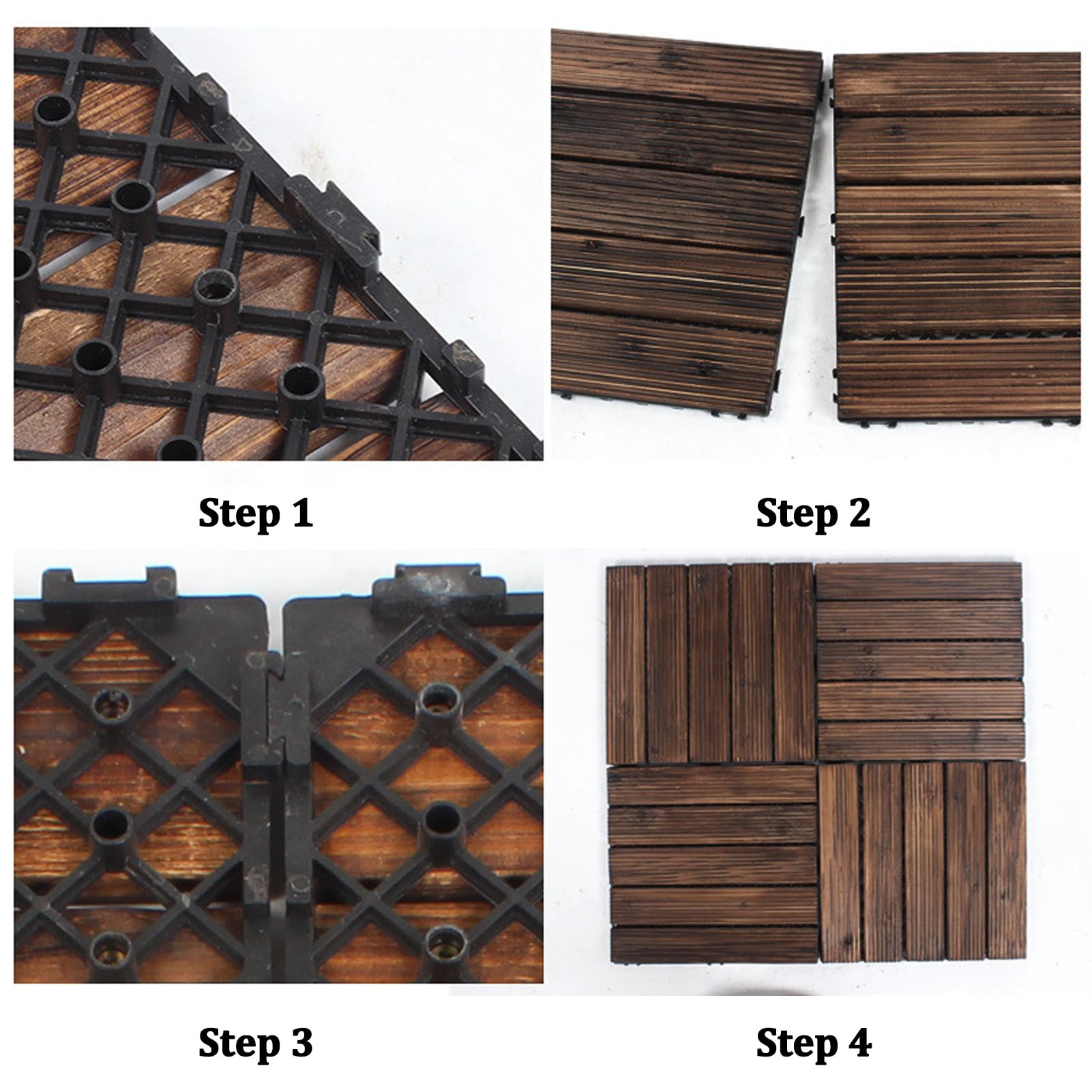 Step 1

Step 2

Step 3

Step 4