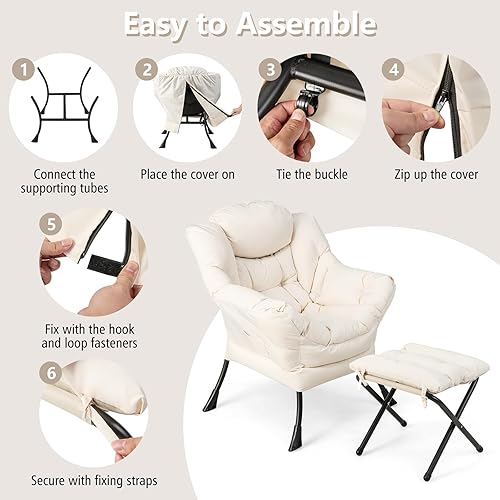 Easy to Assemble

1
Connect the supporting tubes

2
Place the cover on

3
Tie the buckle

4
Zip up the cover

5
Fix with the hook and loop fasteners

6
Secure with fixing straps