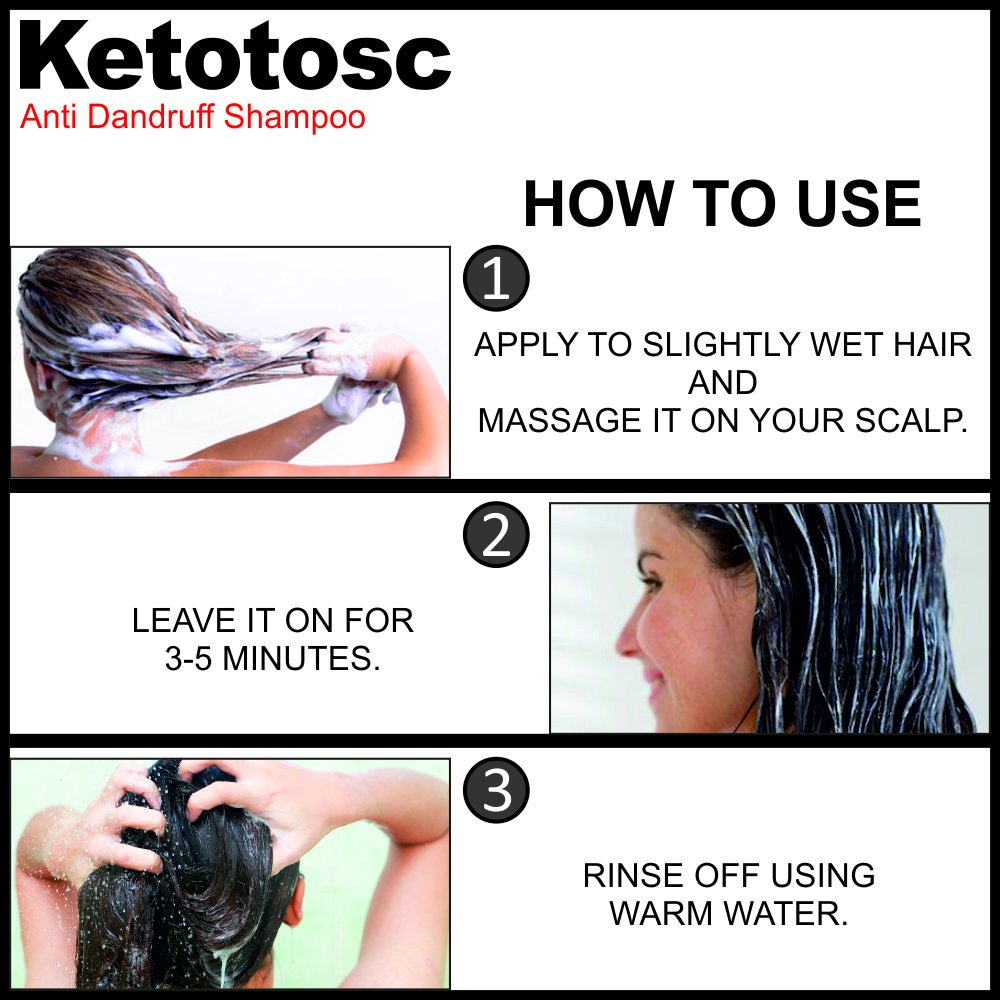 Ketotosc
Anti Dandruff Shampoo

HOW TO USE

1

APPLY TO SLIGHTLY WET HAIR AND MASSAGE IT ON YOUR SCALP.

2

LEAVE IT ON FOR 3-5 MINUTES.

3

RINSE OFF USING WARM WATER.