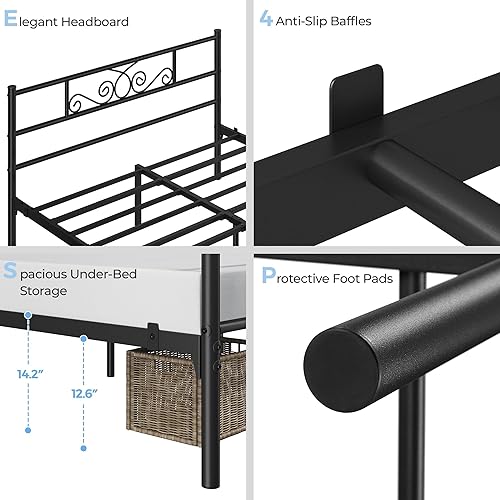 Elegant Headboard

4 Anti-Slip Baffles

Spacious Under-Bed Storage

14.2"

12.6"

Protective Foot Pads