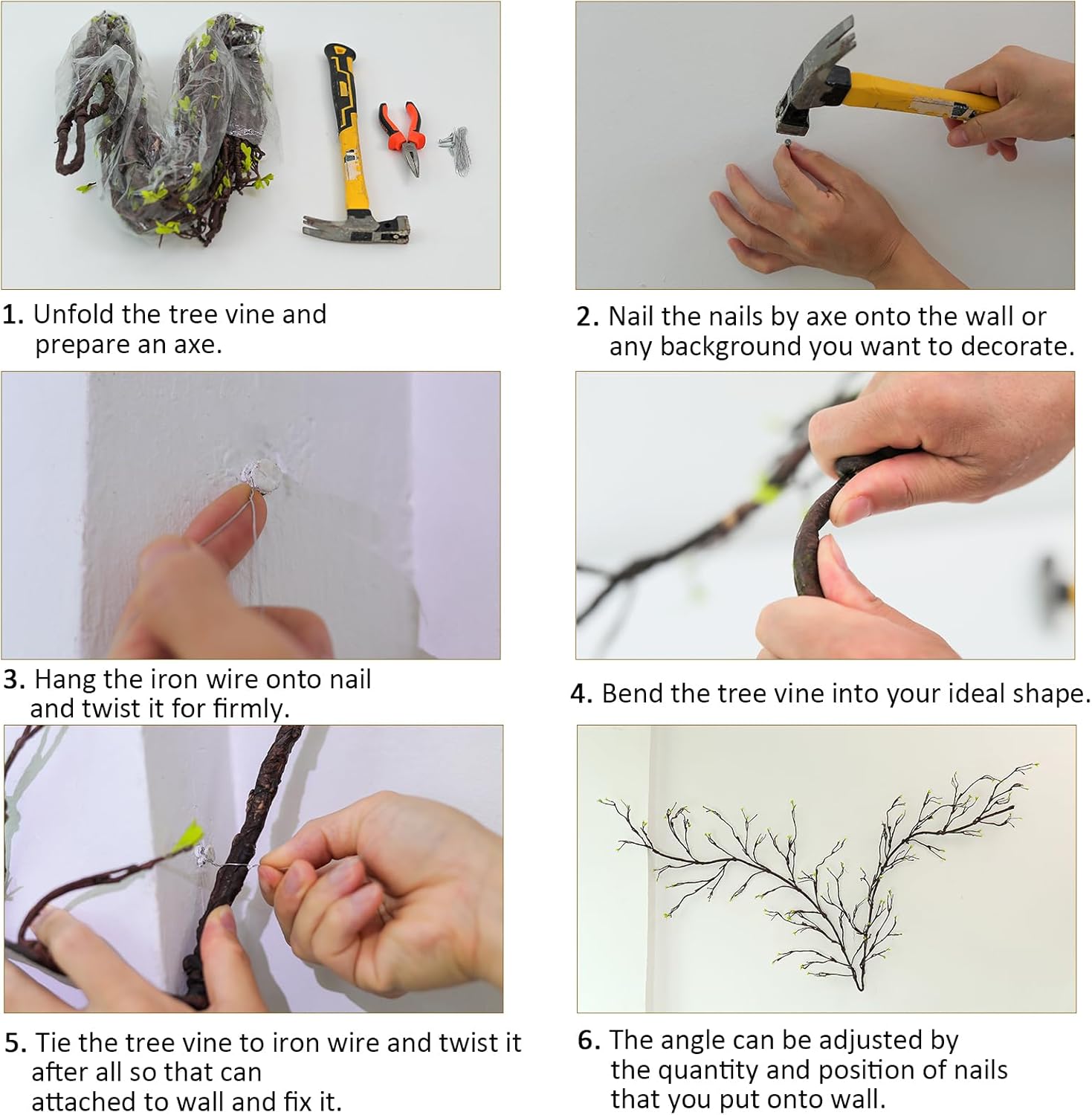 1. Unfold the tree vine and prepare an axe.

2. Nail the nails by axe onto the wall or any background you want to decorate.

3. Hang the iron wire onto nail and twist it for firmly.

4. Bend the tree vine into your ideal shape.

5. Tie the tree vine to iron wire and twist it after all so that can attached to wall and fix it.

6. The angle can be adjusted by the quantity and position of nails that you put onto wall.