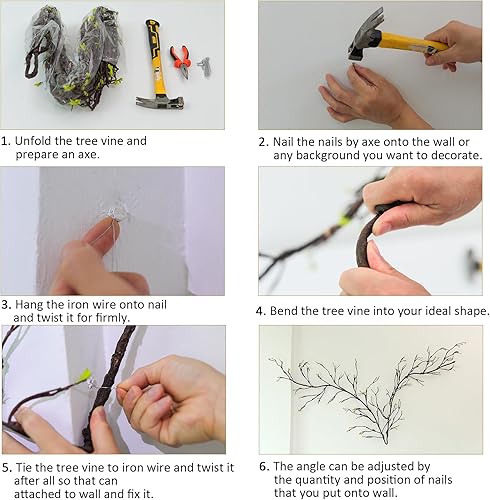 1. Unfold the tree vine and prepare an axe.

2. Nail the nails by axe onto the wall or any background you want to decorate.

3. Hang the iron wire onto nail and twist it for firmly.

4. Bend the tree vine into your ideal shape.

5. Tie the tree vine to iron wire and twist it after all so that can attached to wall and fix it.

6. The angle can be adjusted by the quantity and position of nails that you put onto wall.