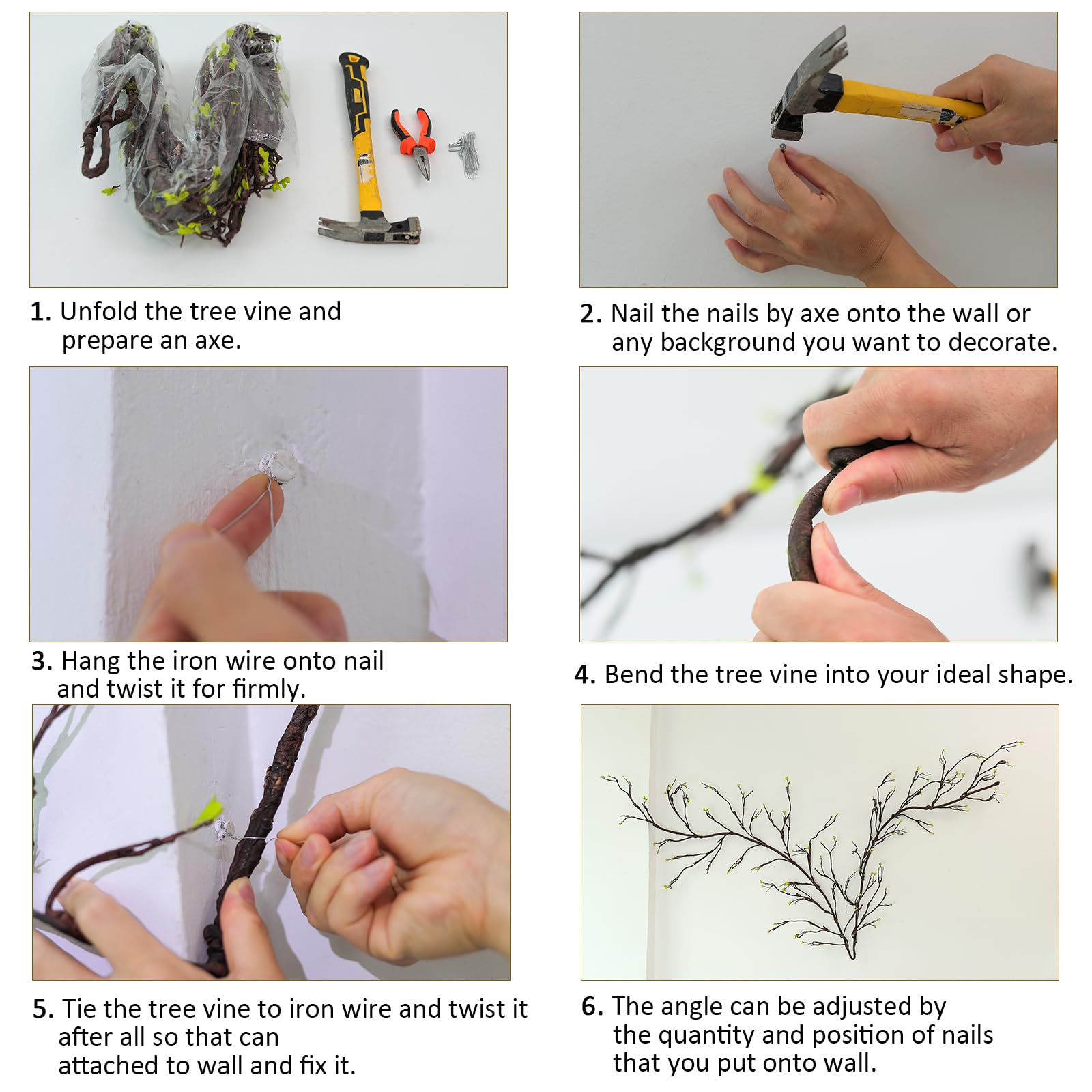 1. Unfold the tree vine and prepare an axe.

2. Nail the nails by axe onto the wall or any background you want to decorate.

3. Hang the iron wire onto nail and twist it for firmly.

4. Bend the tree vine into your ideal shape.

5. Tie the tree vine to iron wire and twist it after all so that can attached to wall and fix it.

6. The angle can be adjusted by the quantity and position of nails that you put onto wall.