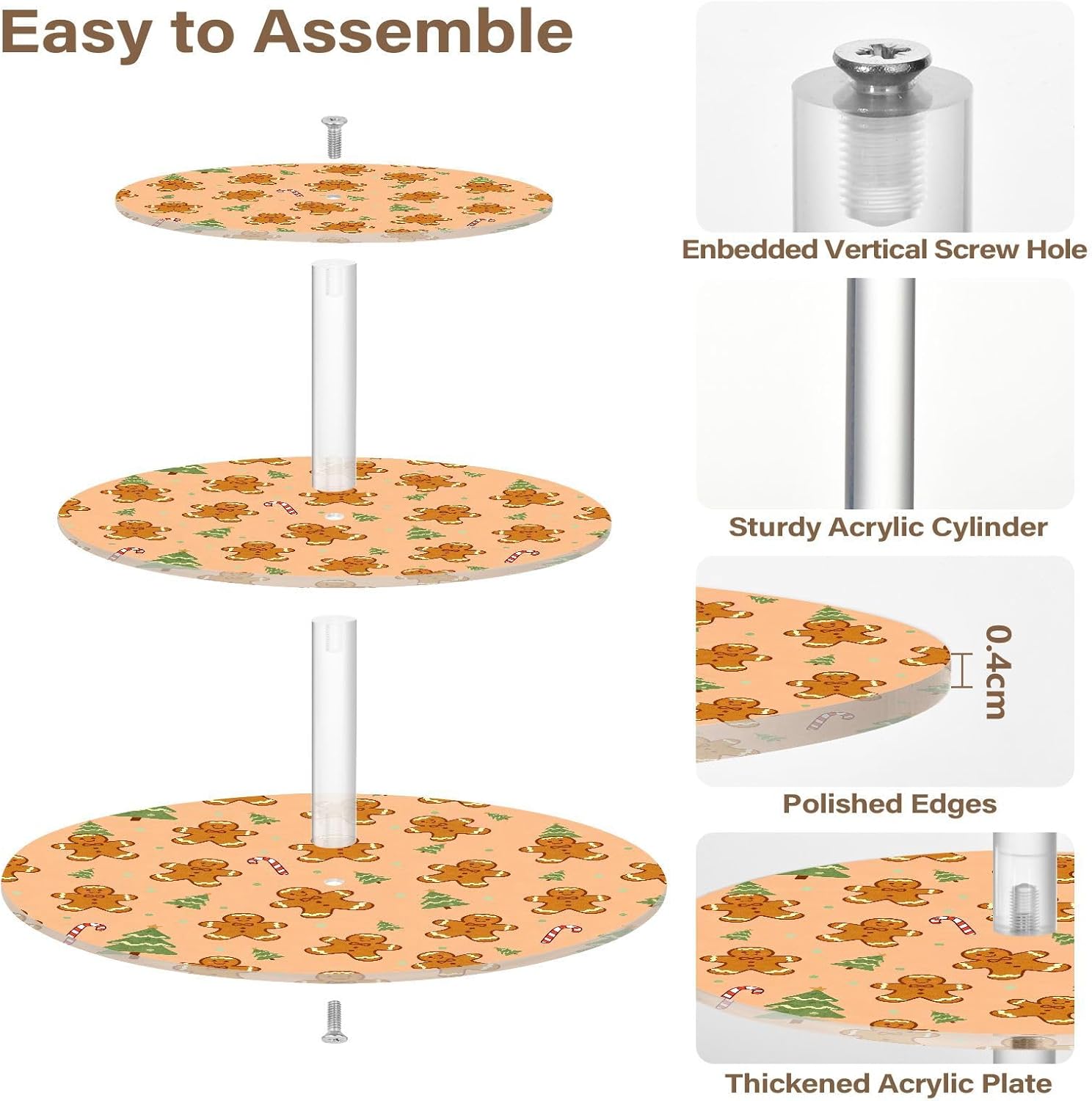 Easy to Assemble

Enbedded Vertical Screw Hole

Sturdy Acrylic Cylinder

0.4cm

Polished Edges

Thickened Acrylic Plate