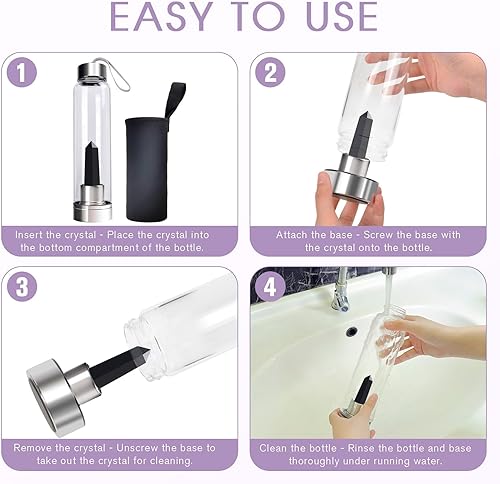 EASY TO USE

1

Insert the crystal - Place the crystal into the bottom compartment of the bottle.

2

Attach the base - Screw the base with the crystal onto the bottle.

3

Remove the crystal - Unscrew the base to take out the crystal for cleaning.

4

Clean the bottle - Rinse the bottle and base thoroughly under running water.