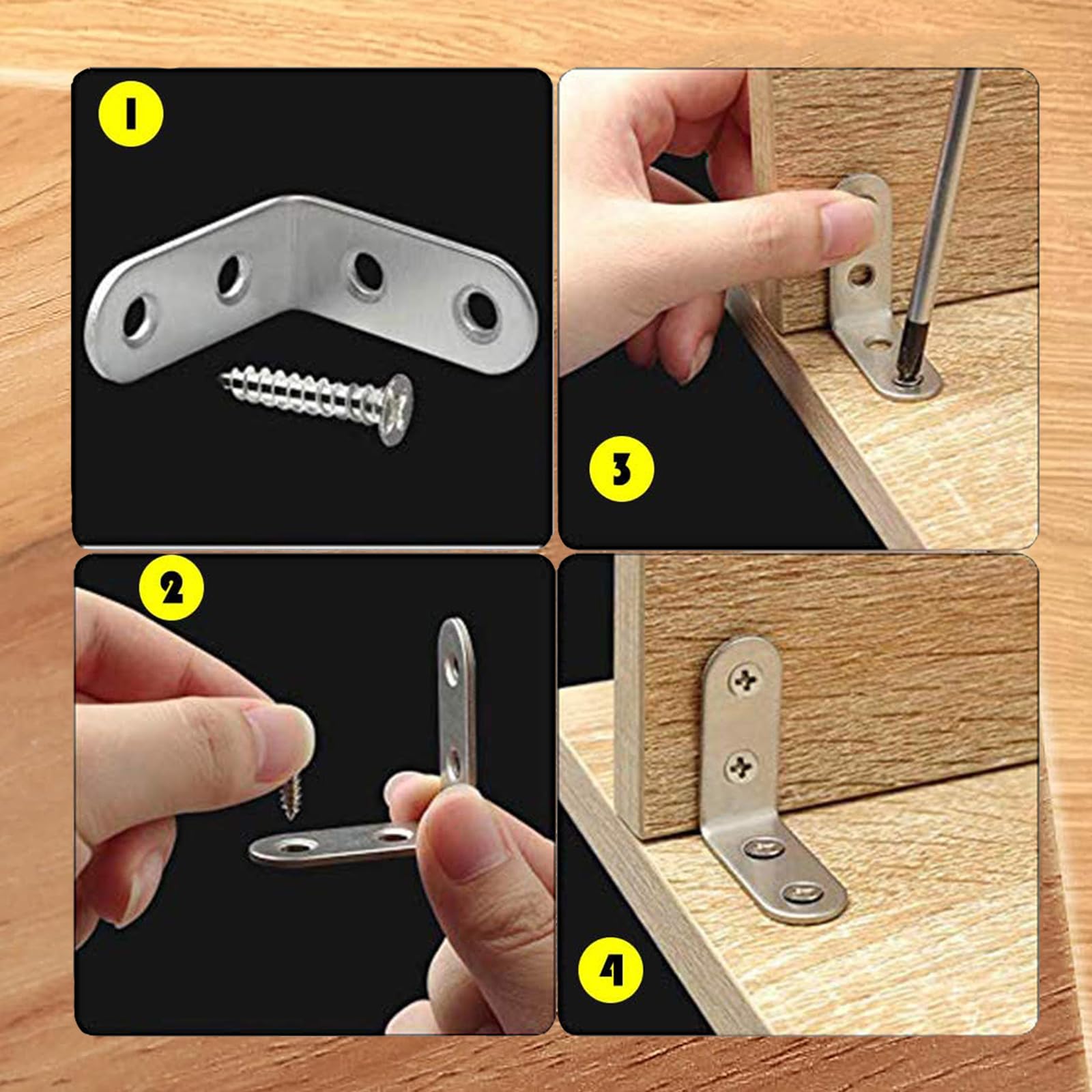 1

3

2

4