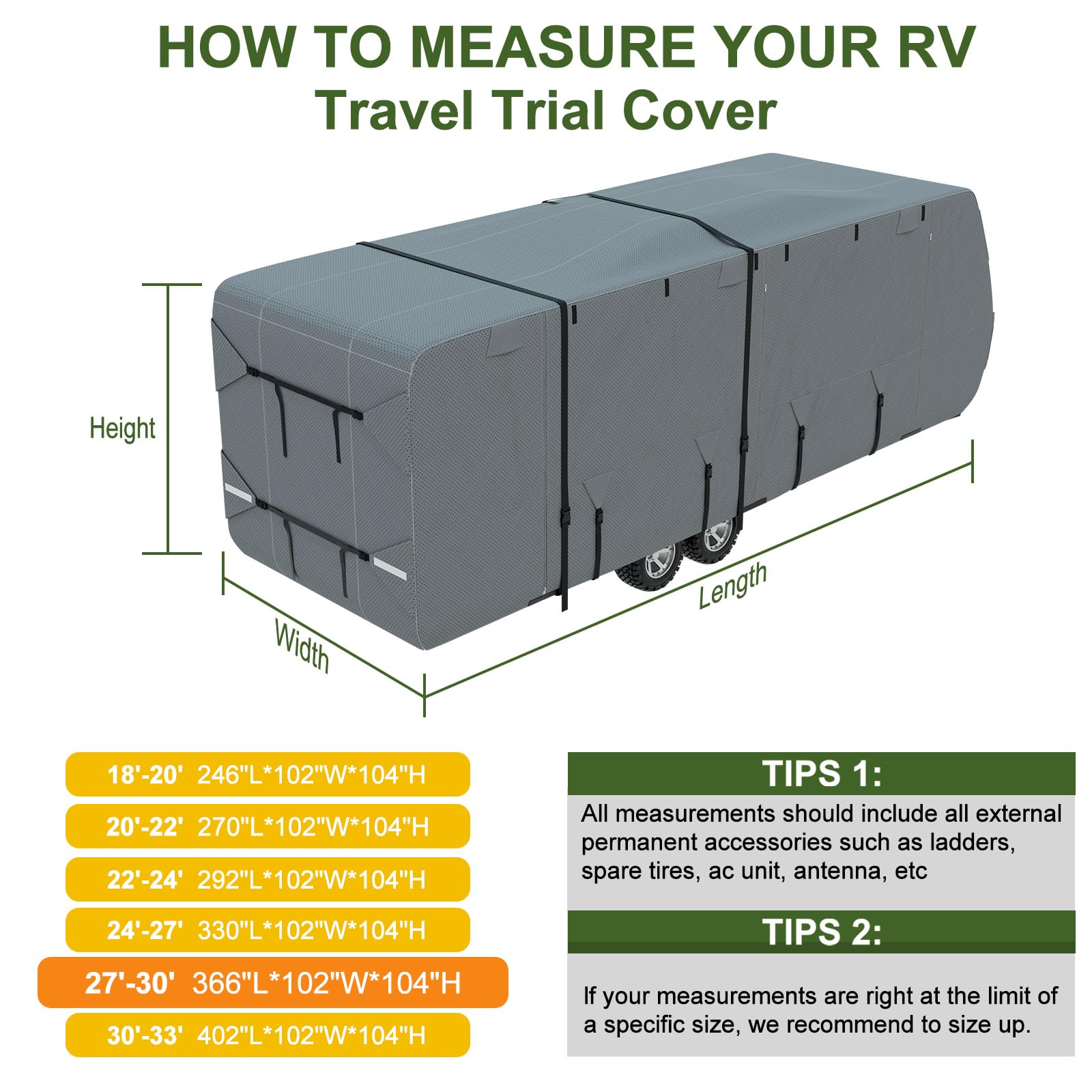 HOW TO MEASURE YOUR RV
Travel Trial Cover

Height

Width

Length

18'-20' 246"L*102"W*104"H

20'-22' 270"L*102"W*104"H

22'-24' 292"L*102"W*104"H

24'-27' 330"L*102"W*104"H

27'-30' 366"L*102"W*104"H

30'-33' 402"L*102"W*104"H

TIPS 1:

All measurements should include all external permanent accessories such as ladders, spare tires, ac unit, antenna, etc

TIPS 2:

If your measurements are right at the limit of a specific size, we recommend to size up.