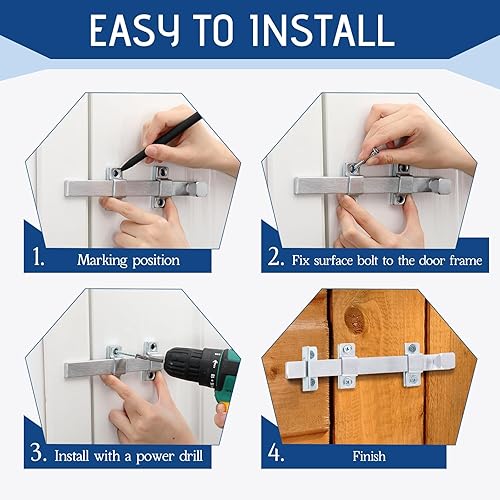 EASY TO INSTALL

1. Marking position

2. Fix surface bolt to the door frame

3. Install with a power drill

4. Finish