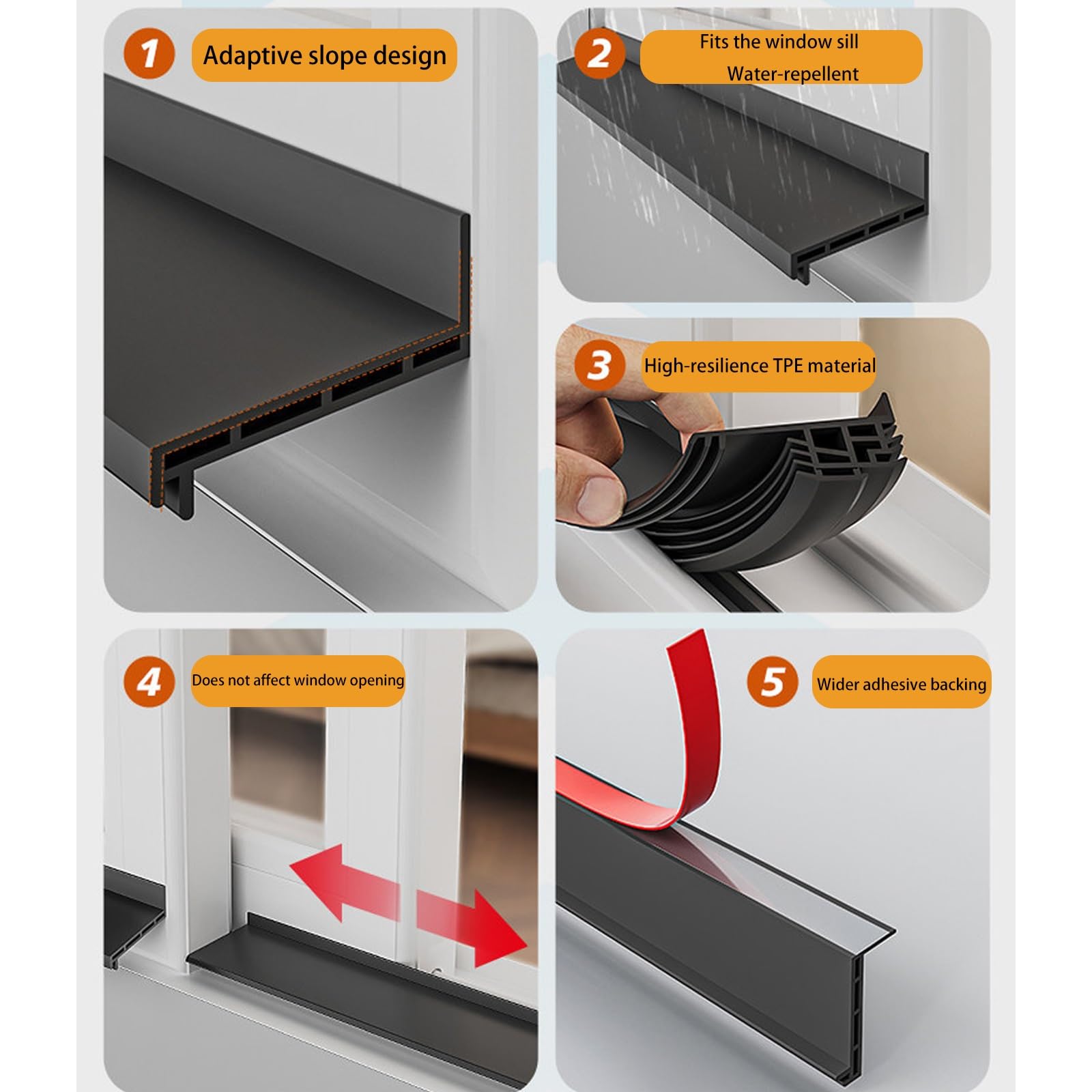 1 Adaptive slope design

2 Fits the window sill
Water-repellent

3 High-resilience TPE material

4 Does not affect window opening

5 Wider adhesive backing