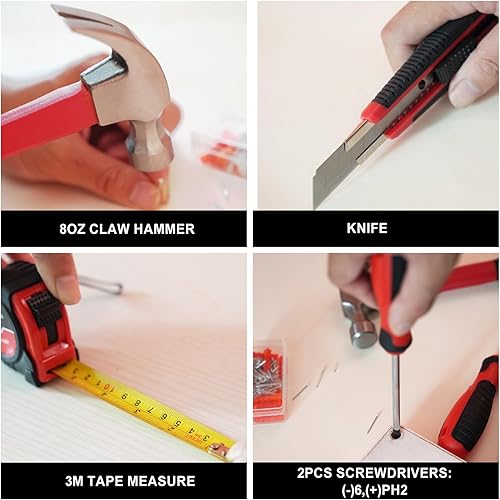 8OZ CLAW HAMMER

KNIFE

3M TAPE MEASURE

2PCS SCREWDRIVERS: (-)6,(+)PH2