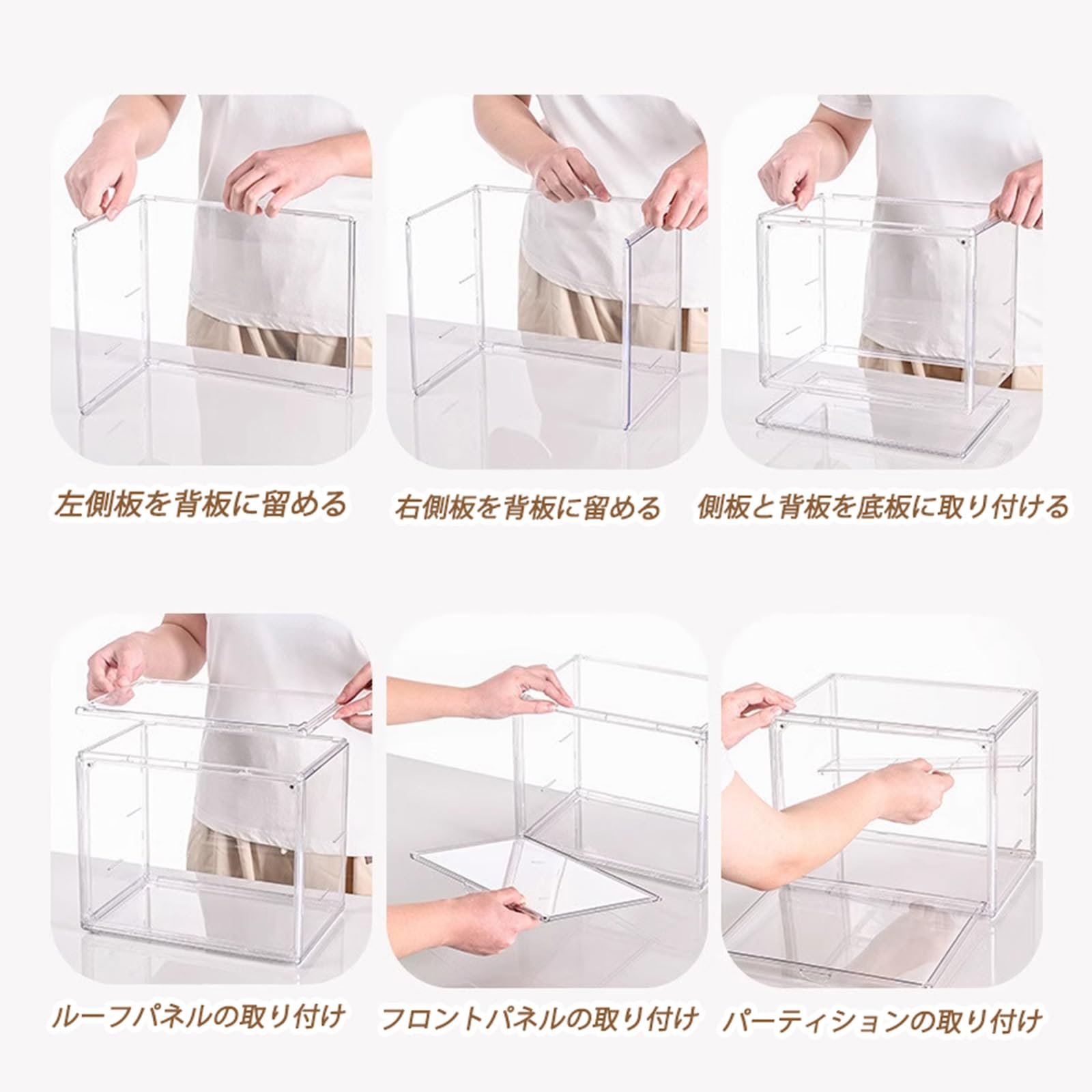 左側板を背板に留める

右側板を背板に留める

側板と背板を底板に取り付ける

ルーフパネルの取り付け

フロントパネルの取り付け

パーティションの取り付け