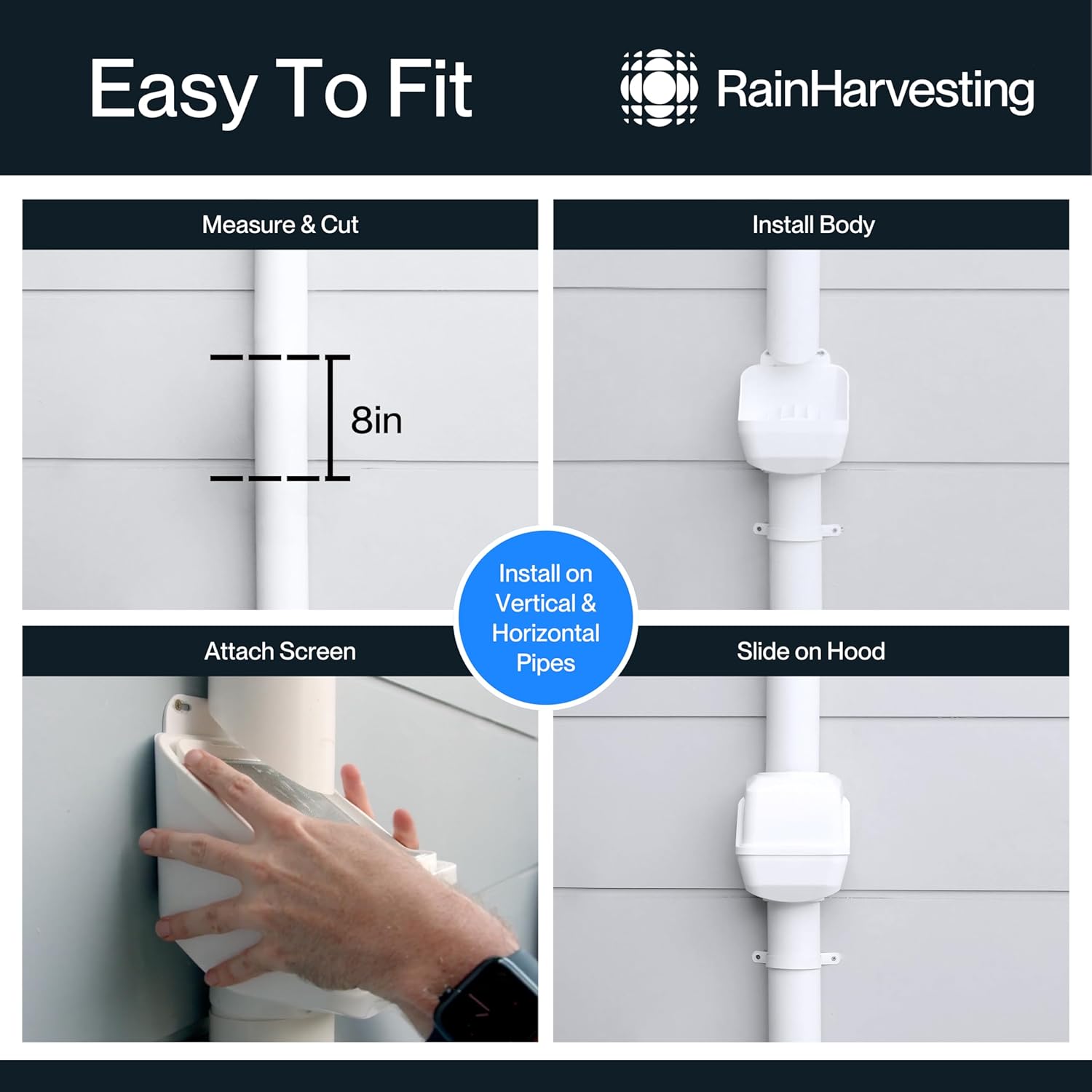 Easy To Fit

RainHarvesting

Measure & Cut

8in

Install Body

Install on Vertical & Horizontal Pipes

Attach Screen

Slide on Hood