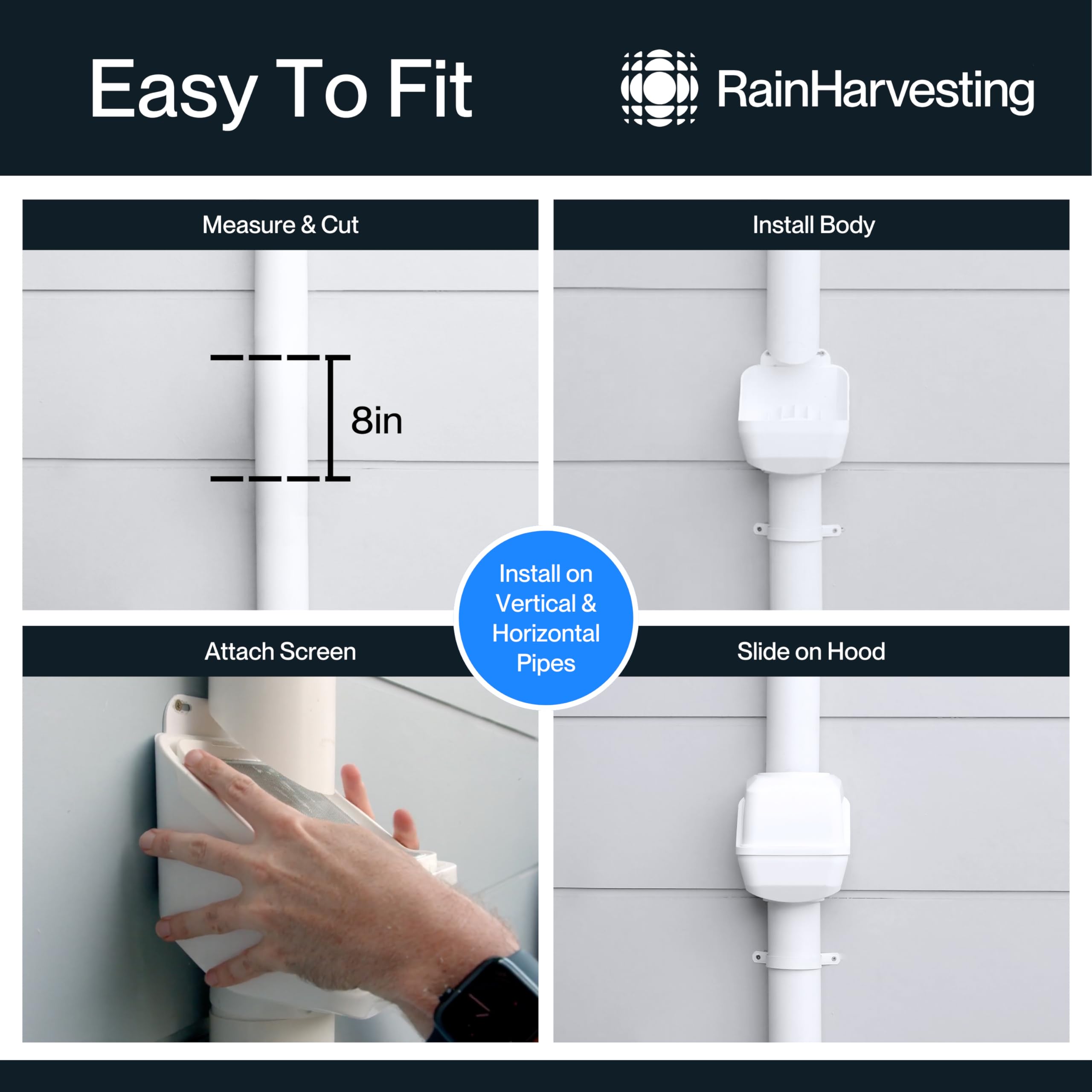 Easy To Fit

RainHarvesting

Measure & Cut

8in

Install Body

Install on Vertical & Horizontal Pipes

Attach Screen

Slide on Hood