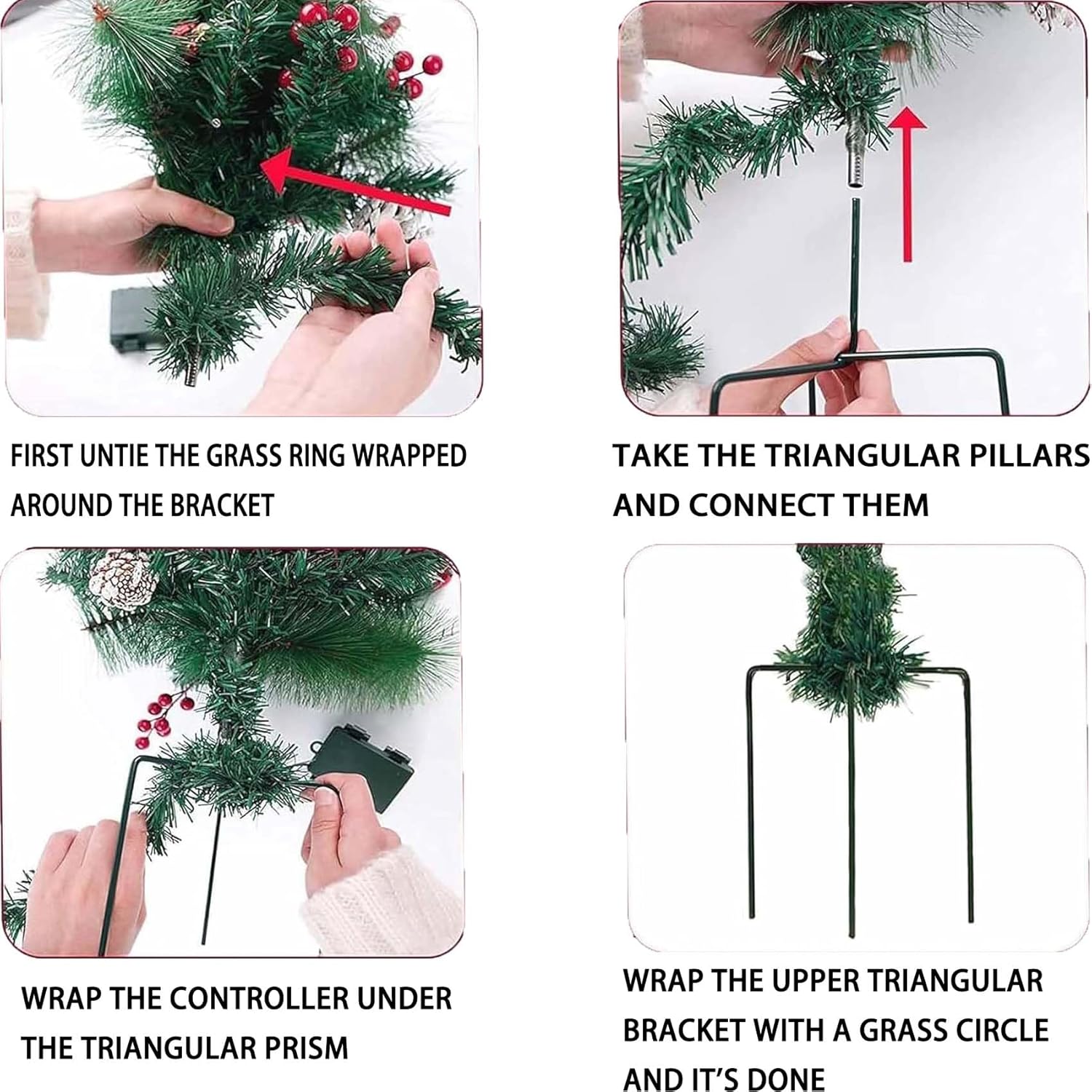 FIRST UNTIE THE GRASS RING WRAPPED AROUND THE BRACKET

TAKE THE TRIANGULAR PILLARS AND CONNECT THEM

WRAP THE CONTROLLER UNDER THE TRIANGULAR PRISM

WRAP THE UPPER TRIANGULAR BRACKET WITH A GRASS CIRCLE AND IT'S DONE